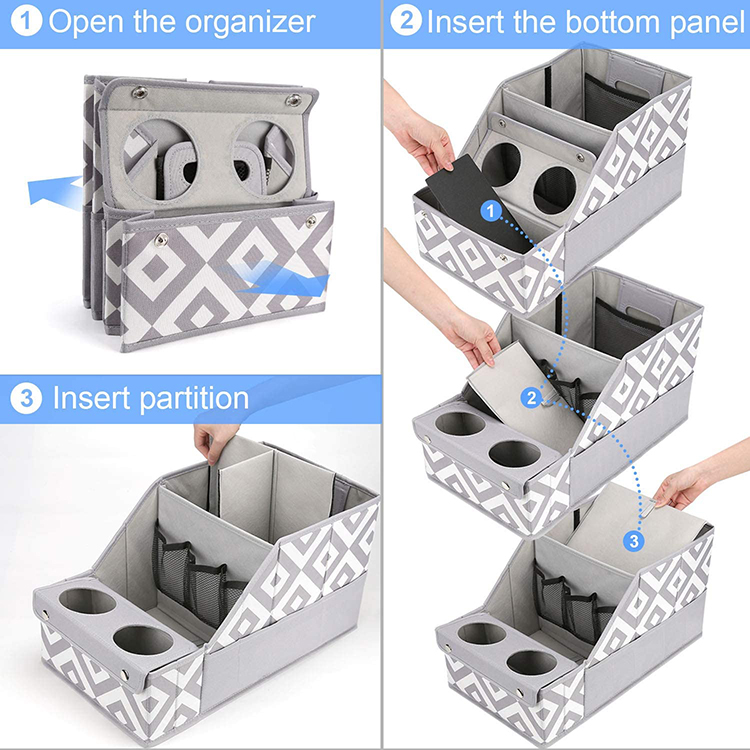 1 Open the organizer

2 Insert the bottom panel

1

2

3

3 Insert partition