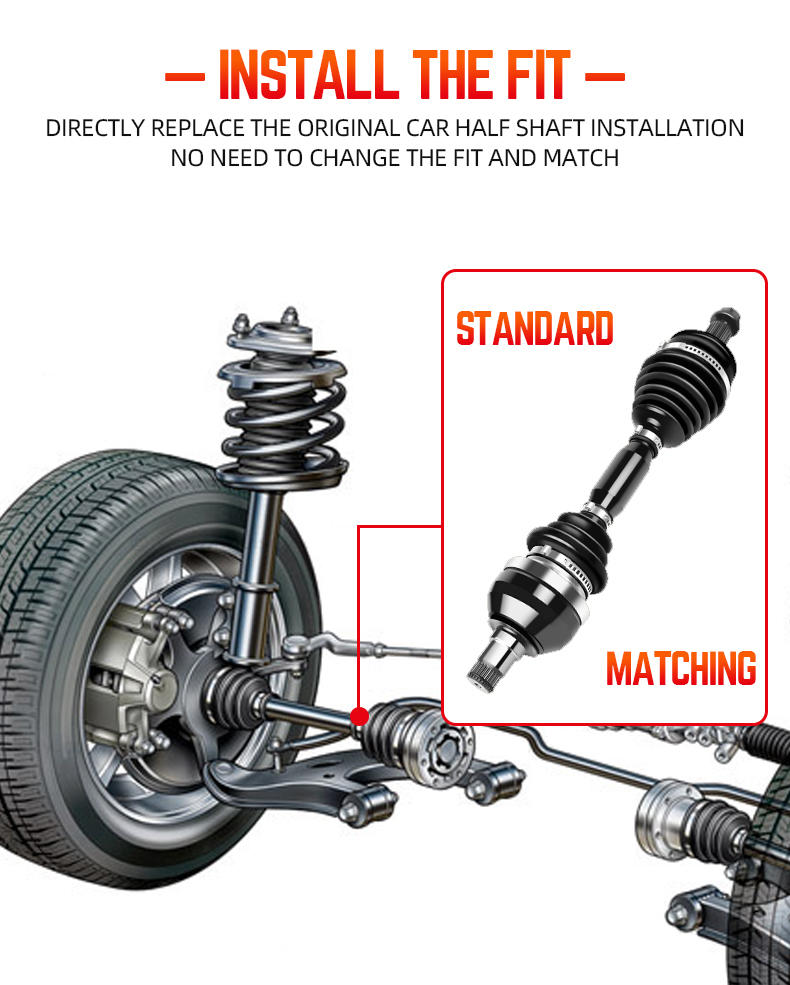 — INSTALL THE FIT —

DIRECTLY REPLACE THE ORIGINAL CAR HALF SHAFT INSTALLATION
NO NEED TO CHANGE THE FIT AND MATCH

STANDARD

MATCHING