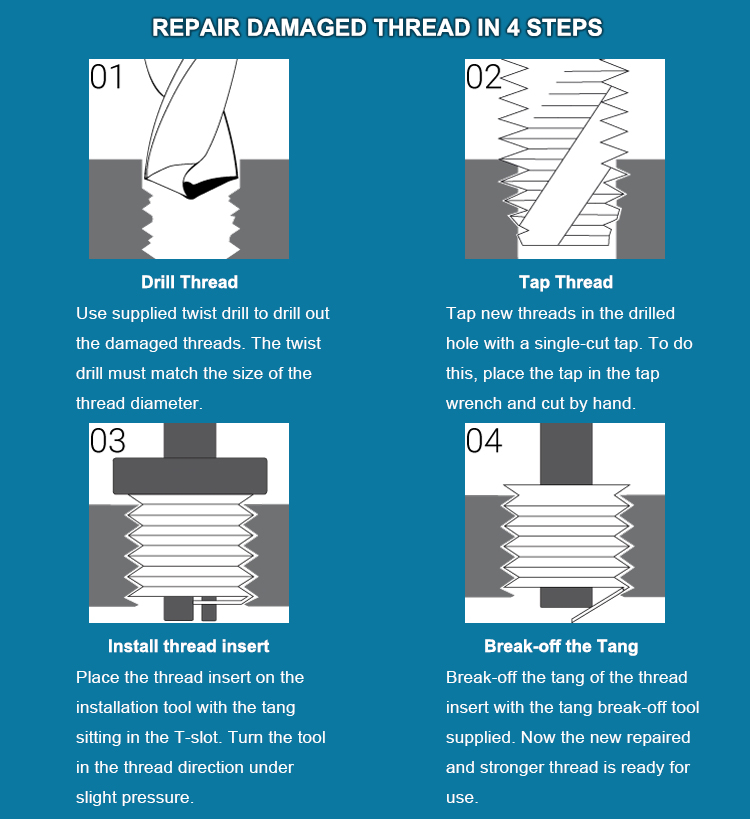 REPAIR DAMAGED THREAD IN 4 STEPS

01

Drill Thread

Use supplied twist drill to drill out the damaged threads. The twist drill must match the size of the thread diameter.

02

Tap Thread

Tap new threads in the drilled hole with a single-cut tap. To do this, place the tap in the tap wrench and cut by hand.

03

Install thread insert

Place the thread insert on the installation tool with the tang sitting in the T-slot. Turn the tool in the thread direction under slight pressure.

04

Break-off the Tang

Break-off the tang of the thread insert with the tang break-off tool supplied. Now the new repaired and stronger thread is ready for use.