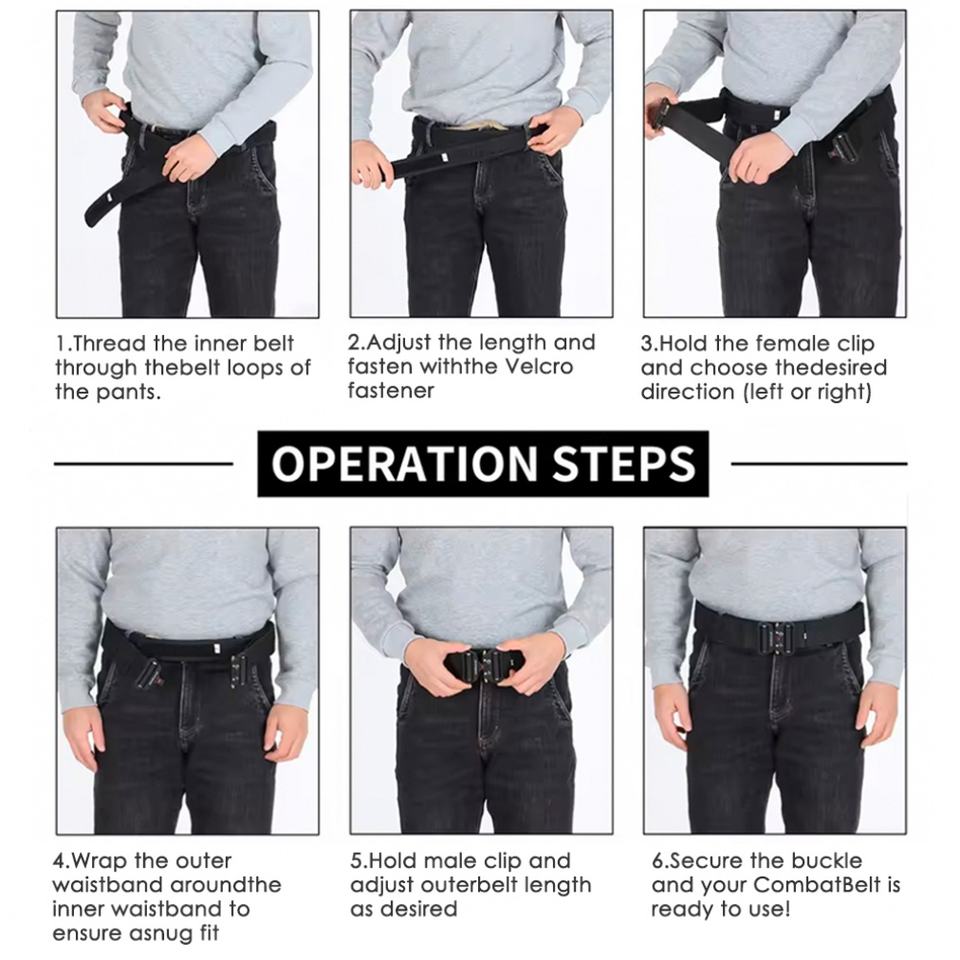 1.Thread the inner belt through thebelt loops of the pants.

2.Adjust the length and fasten withthe Velcro fastener

3.Hold the female clip and choose thedesired direction (left or right)

OPERATION STEPS

4.Wrap the outer waistband aroundthe inner waistband to ensure asnug fit

5.Hold male clip and adjust outerbelt length as desired

6.Secure the buckle and your CombatBelt is ready to use!