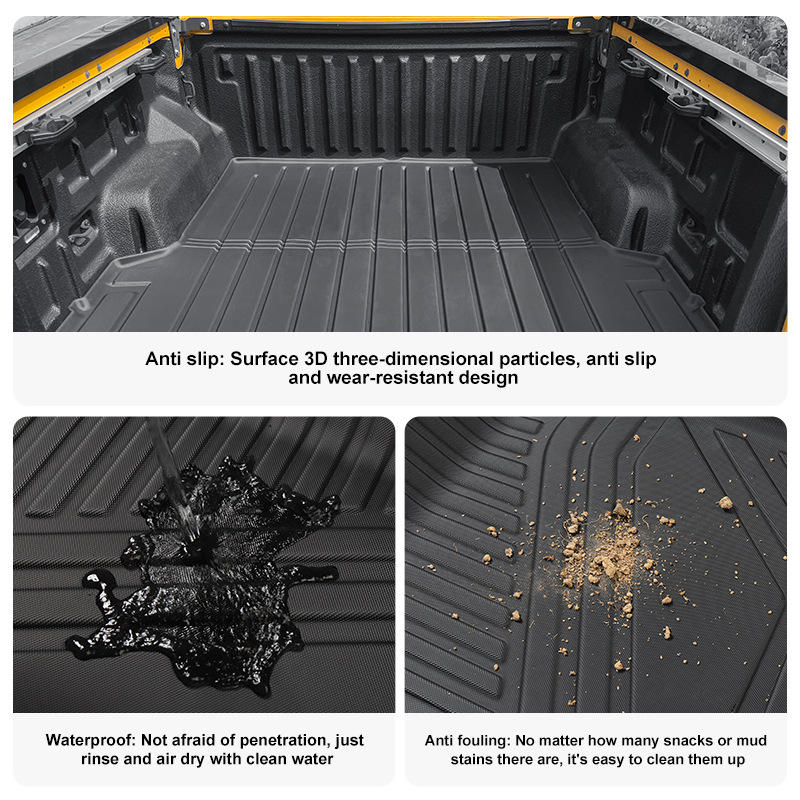 Anti slip: Surface 3D three-dimensional particles, anti slip and wear-resistant design

Waterproof: Not afraid of penetration, just rinse and air dry with clean water

Anti fouling: No matter how many snacks or mud stains there are, it's easy to clean them up