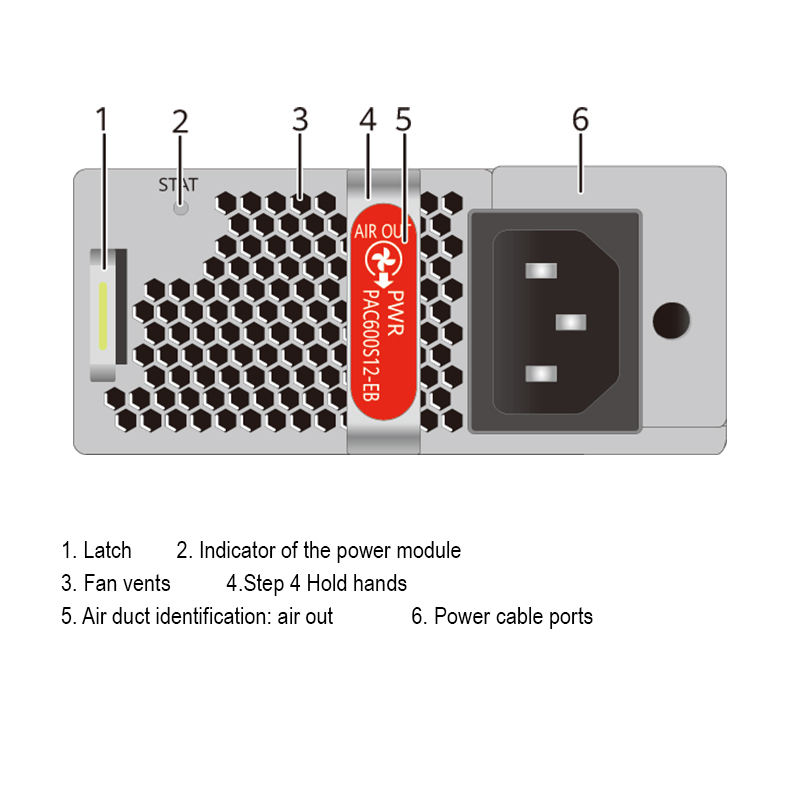 1 2 3 4 5 6

STAT

AIR OUT

PWR
PAC600S12-EB

1. Latch 2. Indicator of the power module

3. Fan vents 4.Step 4 Hold hands

5. Air duct identification: air out 6. Power cable ports