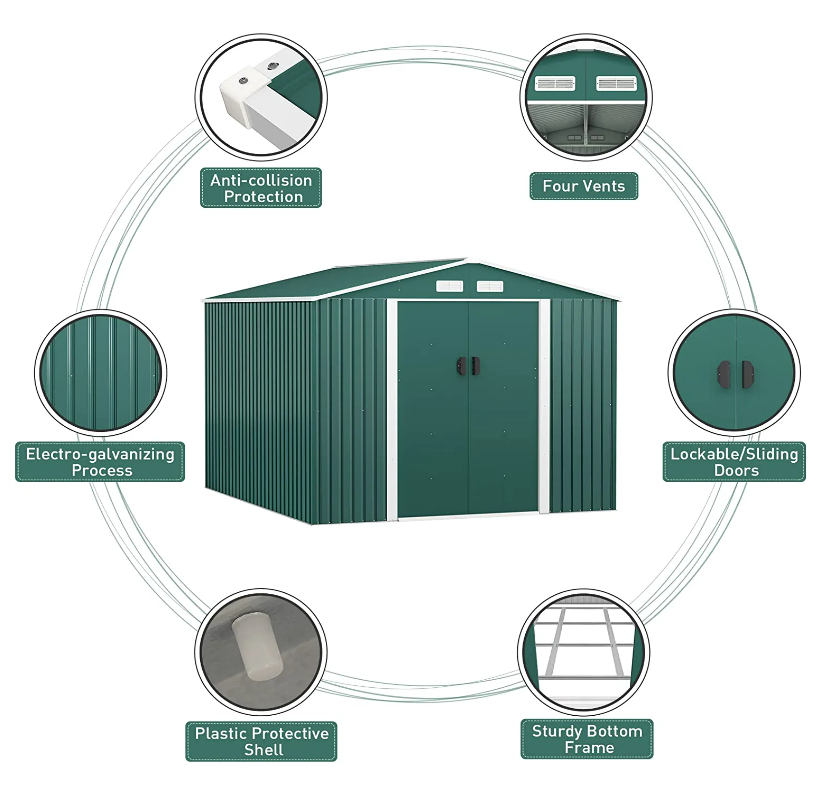 Anti-collision Protection

Four Vents

Electro-galvanizing Process

Lockable/Sliding Doors

Plastic Protective Shell

Sturdy Bottom Frame