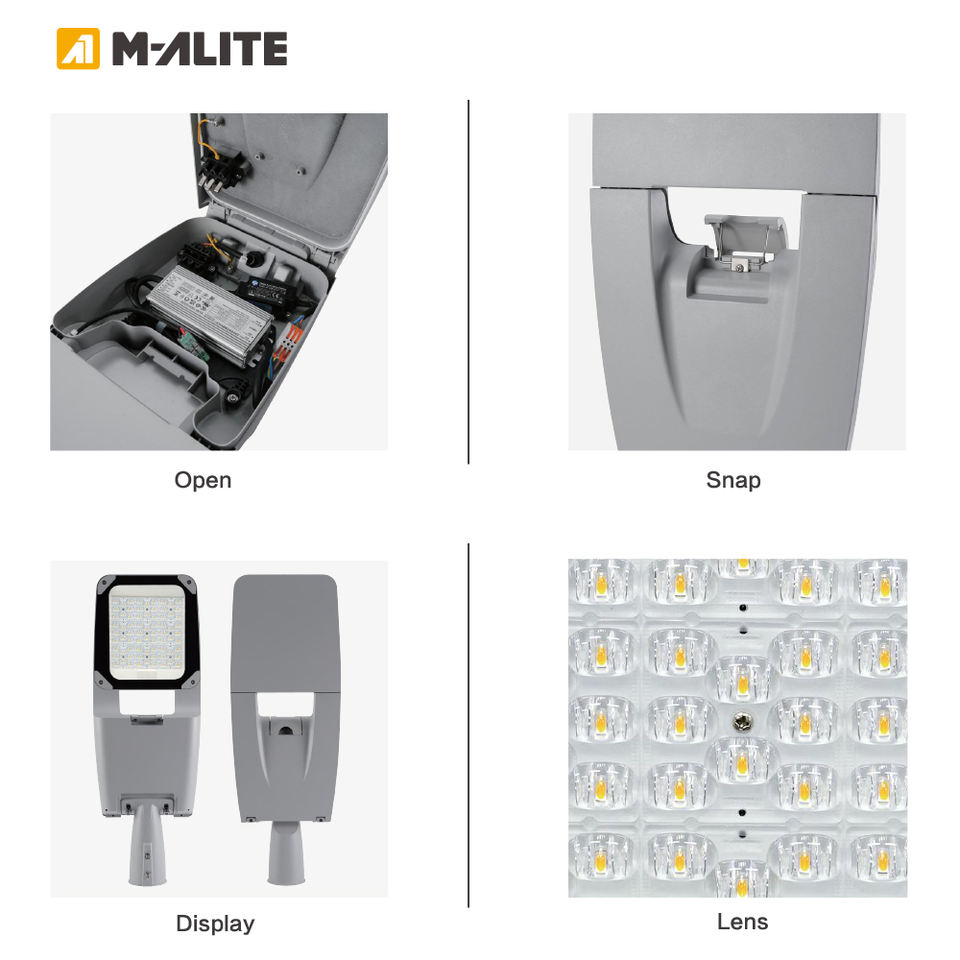 M-ALITE

Open

Snap

Display

Lens