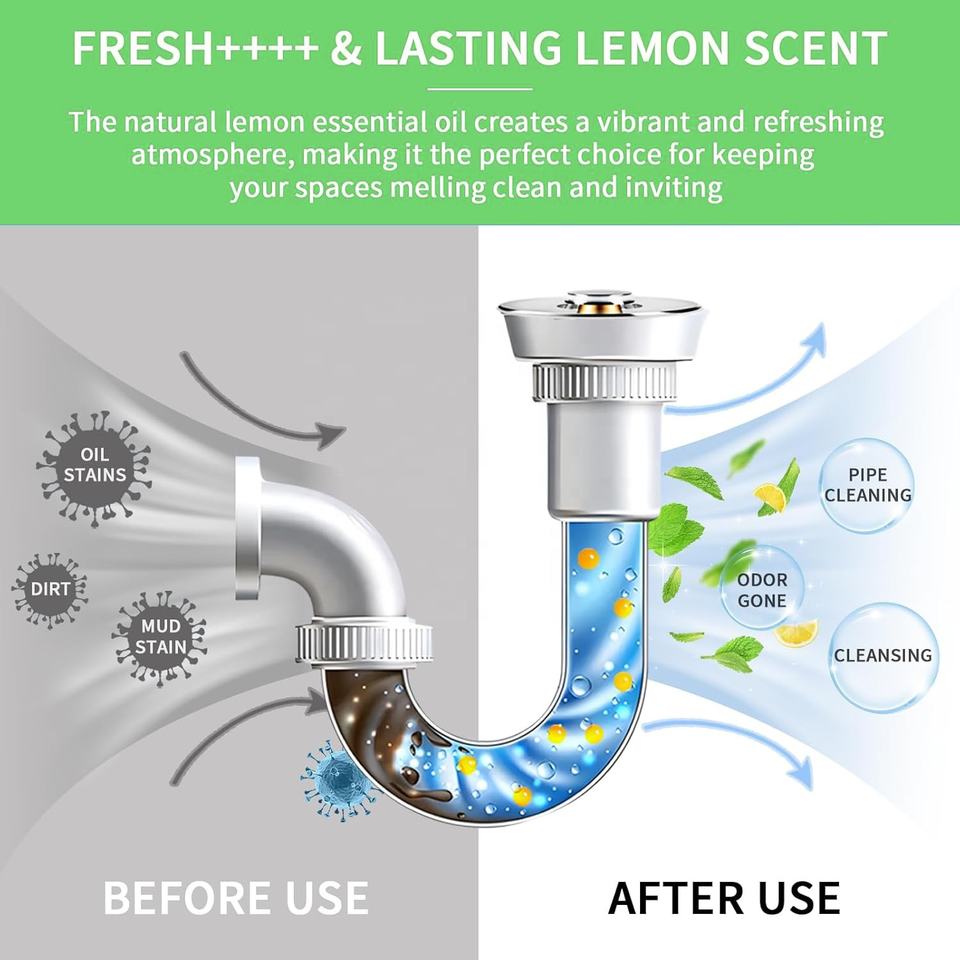 FRESH++++ & LASTING LEMON SCENT

The natural lemon essential oil creates a vibrant and refreshing atmosphere, making it the perfect choice for keeping your spaces melling clean and inviting

OIL STAINS

DIRT

MUD STAIN

PIPE CLEANING

ODOR GONE

CLEANSING

BEFORE USE

AFTER USE