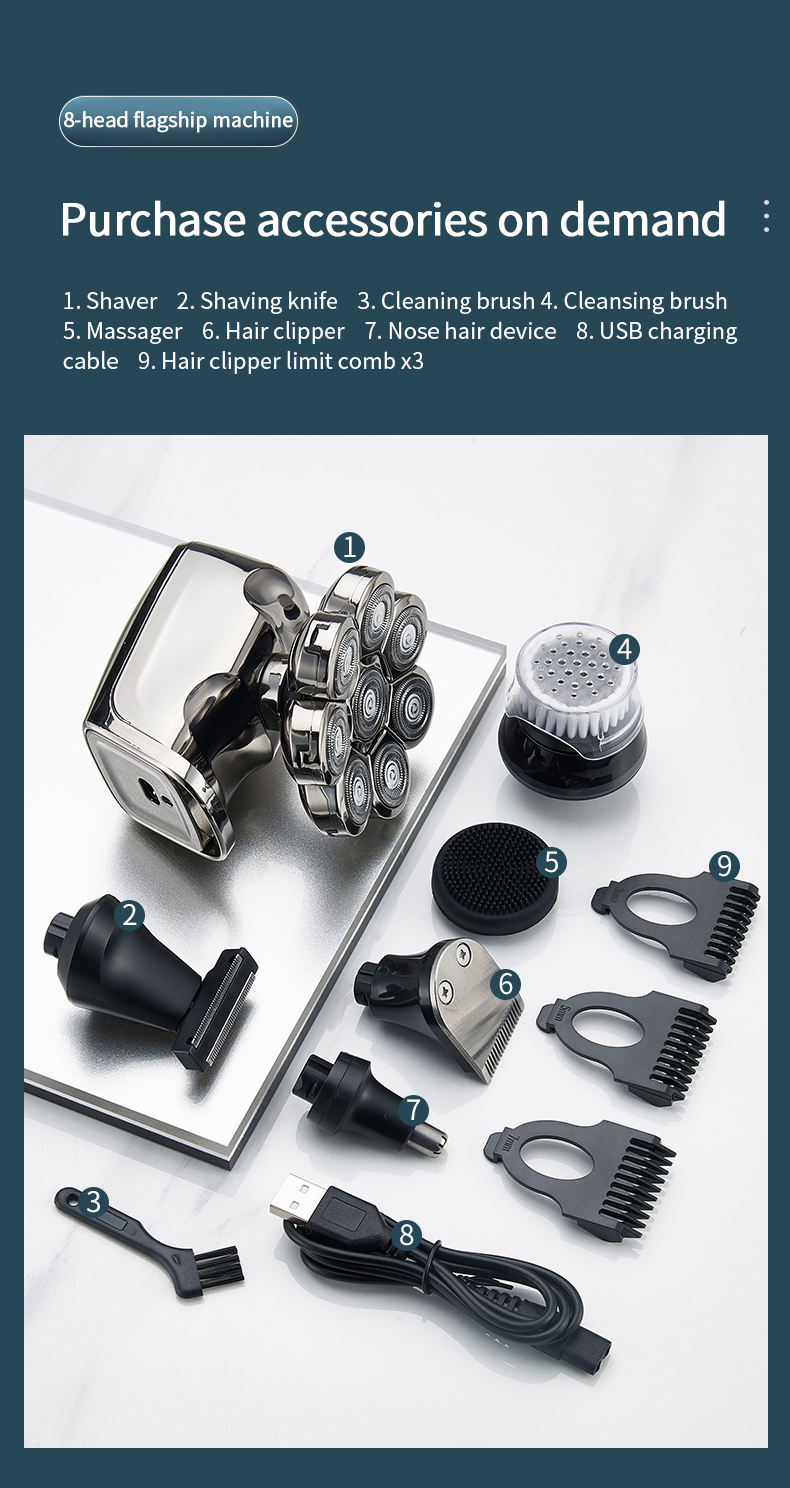 8-head flagship machine

Purchase accessories on demand

1. Shaver 2. Shaving knife 3. Cleaning brush 4. Cleansing brush 5. Massager 6. Hair clipper 7. Nose hair device 8. USB charging cable 9. Hair clipper limit comb x3

1

4

5

9

2

6

7

3

8