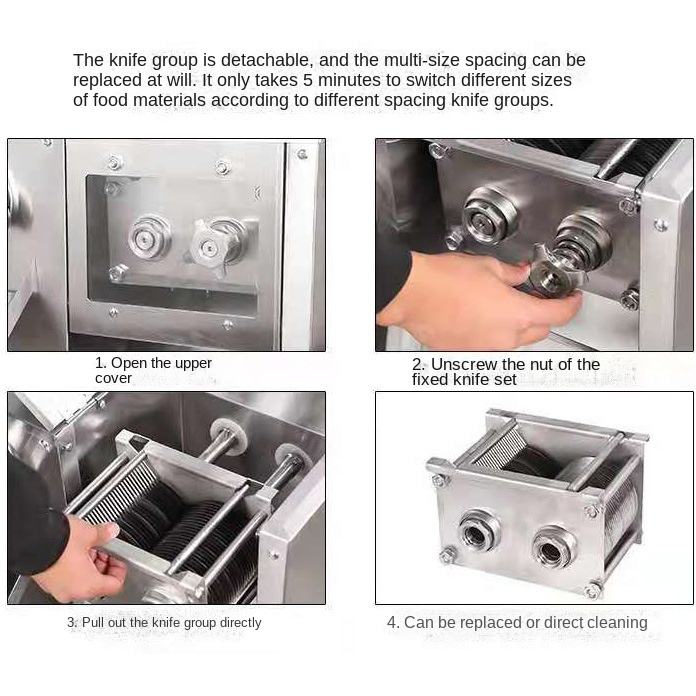 The knife group is detachable, and the multi-size spacing can be replaced at will. It only takes 5 minutes to switch different sizes of food materials according to different spacing knife groups.

1. Open the upper cover

2. Unscrew the nut of the fixed knife set

3. Pull out the knife group directly

4. Can be replaced or direct cleaning