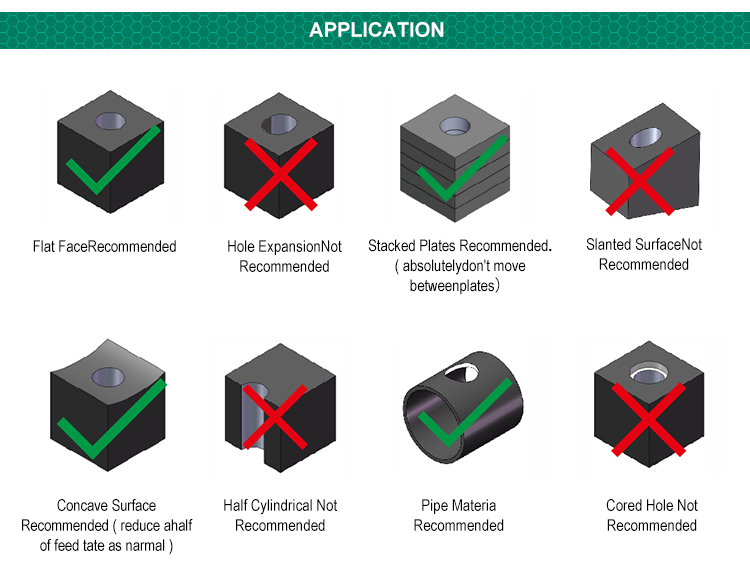 APPLICATION

Flat FaceRecommended

Hole ExpansionNot Recommended

Stacked Plates Recommended. ( absolutelydon't move betweenplates)

Slanted SurfaceNot Recommended

Concave Surface Recommended ( reduce ahalf of feed tate as narmal )

Half Cylindrical Not Recommended

Pipe Materia Recommended

Cored Hole Not Recommended