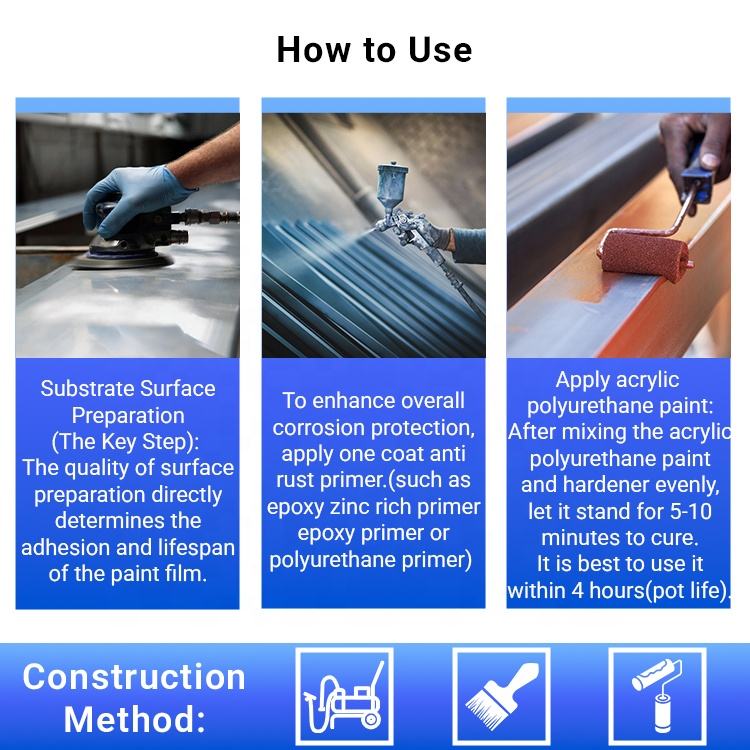 How to Use

Substrate Surface Preparation (The Key Step): The quality of surface preparation directly determines the adhesion and lifespan of the paint film.

To enhance overall corrosion protection, apply one coat anti rust primer.(such as epoxy zinc rich primer epoxy primer or polyurethane primer)

Apply acrylic polyurethane paint: After mixing the acrylic polyurethane paint and hardener evenly, let it stand for 5-10 minutes to cure. It is best to use it within 4 hours(pot life).

Construction Method: