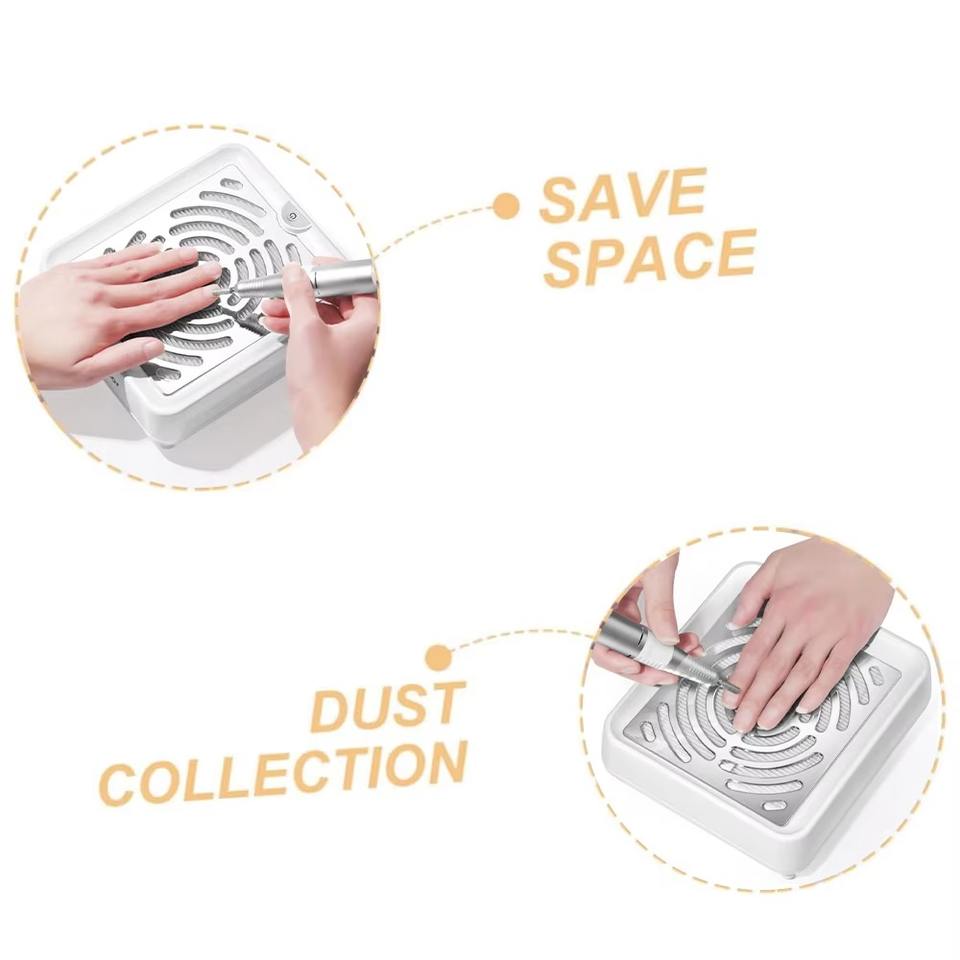 SAVE SPACE

DUST COLLECTION