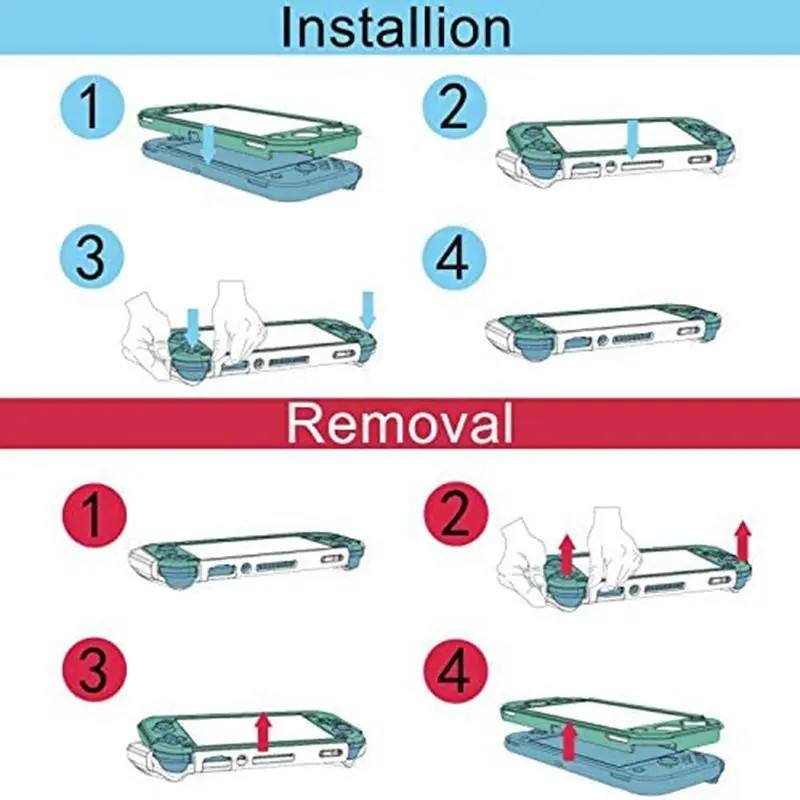 Installion

1

2

3

4

Removal

1

2

3

4