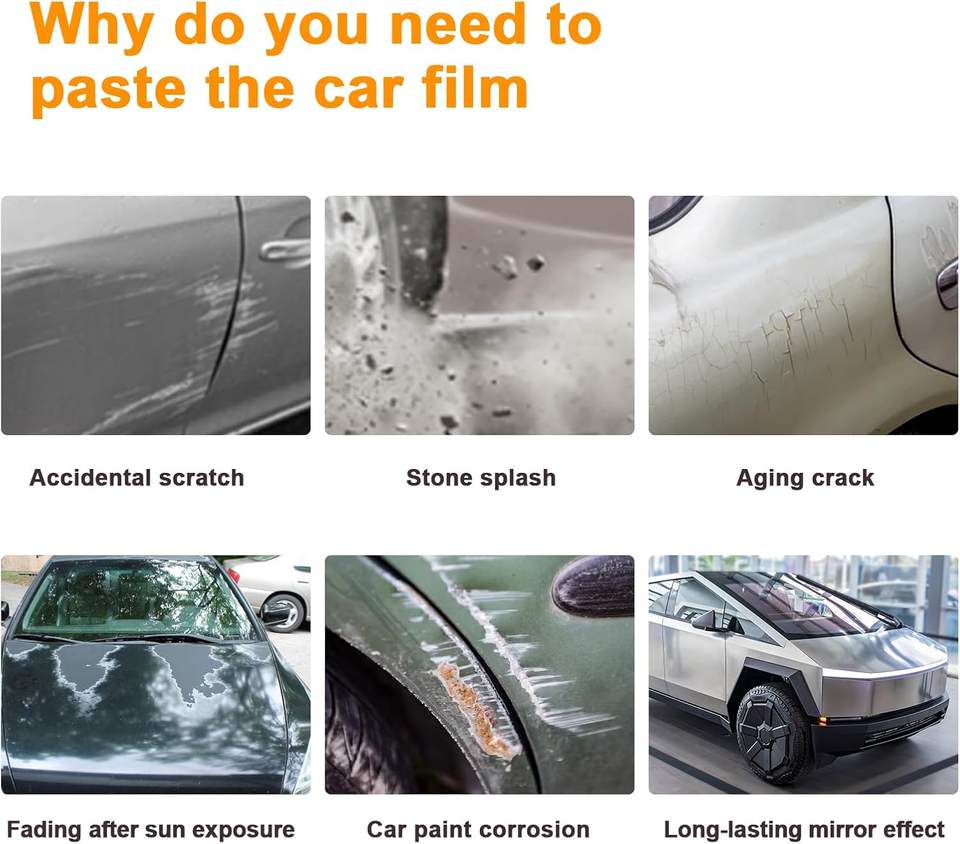 Why do you need to paste the car film

Accidental scratch

Stone splash

Aging crack

Fading after sun exposure

Car paint corrosion

Long-lasting mirror effect