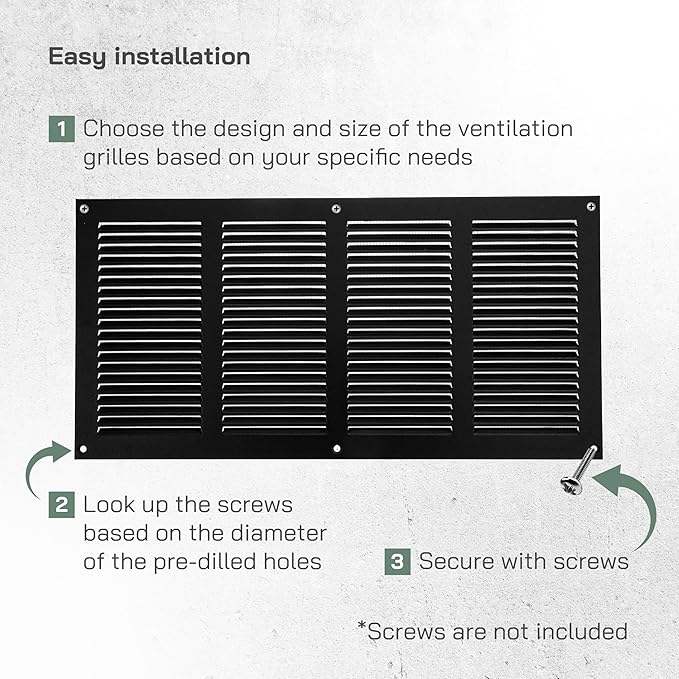 Easy installation

1 Choose the design and size of the ventilation grilles based on your specific needs

2 Look up the screws based on the diameter of the pre-dilled holes

3 Secure with screws

*Screws are not included