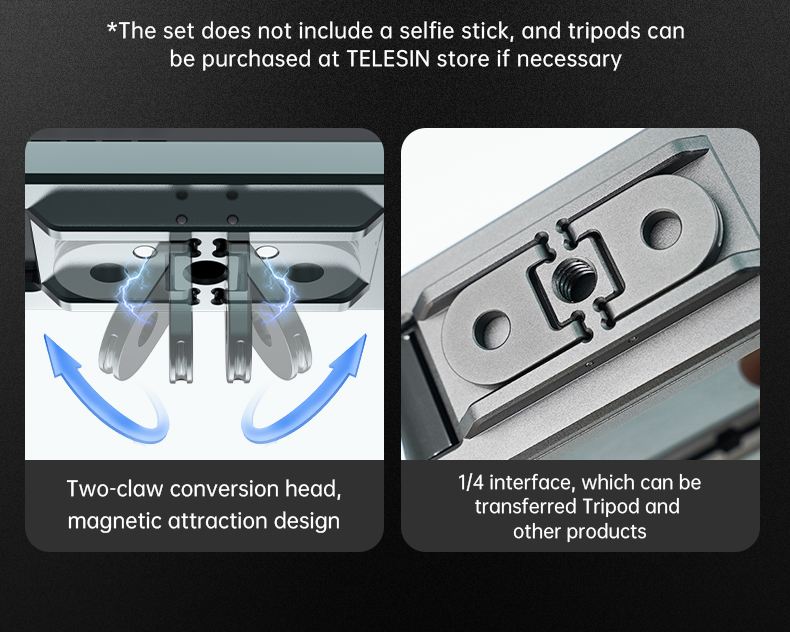 *The set does not include a selfie stick, and tripods can be purchased at TELESIN store if necessary

Two-claw conversion head, magnetic attraction design

1/4 interface, which can be transferred Tripod and other products