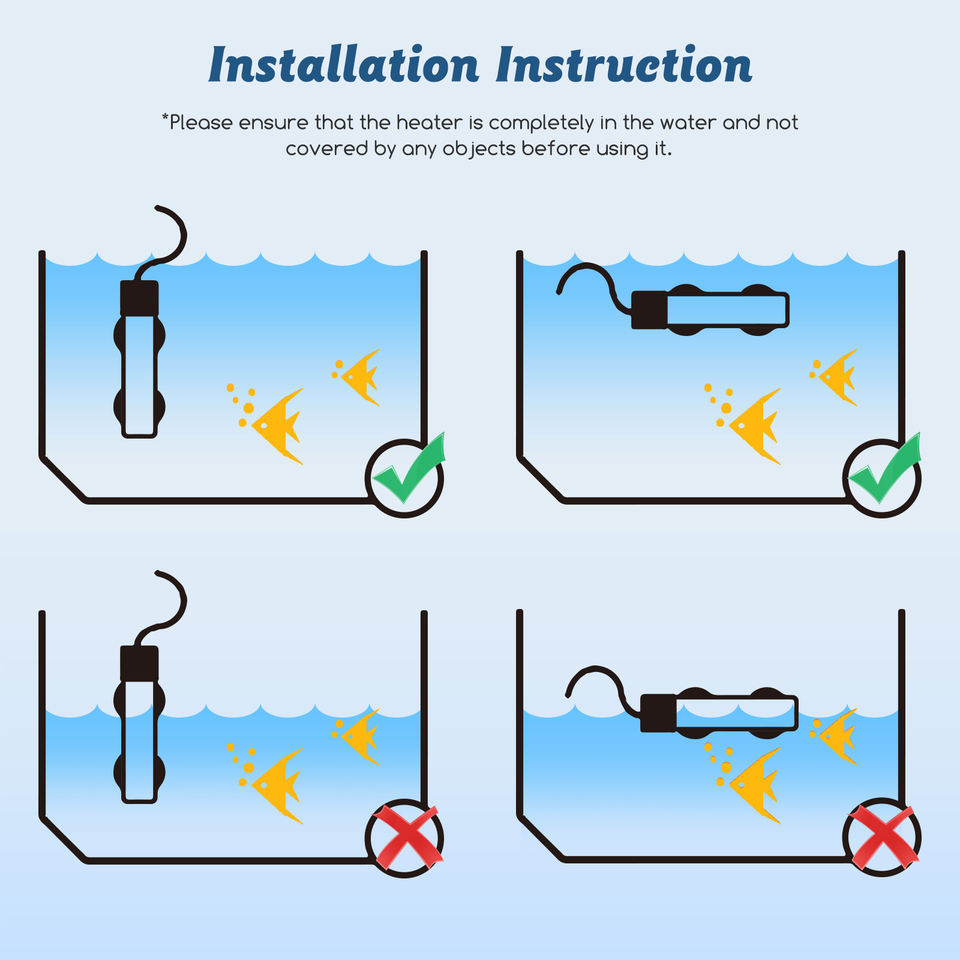 Installation Instruction

*Please ensure that the heater is completely in the water and not covered by any objects before using it.