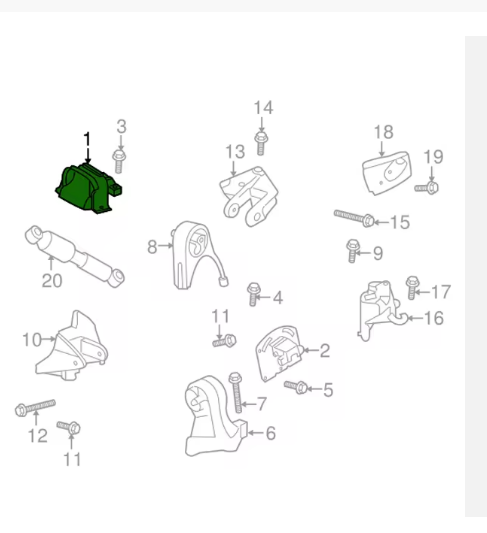 14
3
1
18
13
19
15
8
9
20
4
17
11
16
10
2
5
7
12
6
11