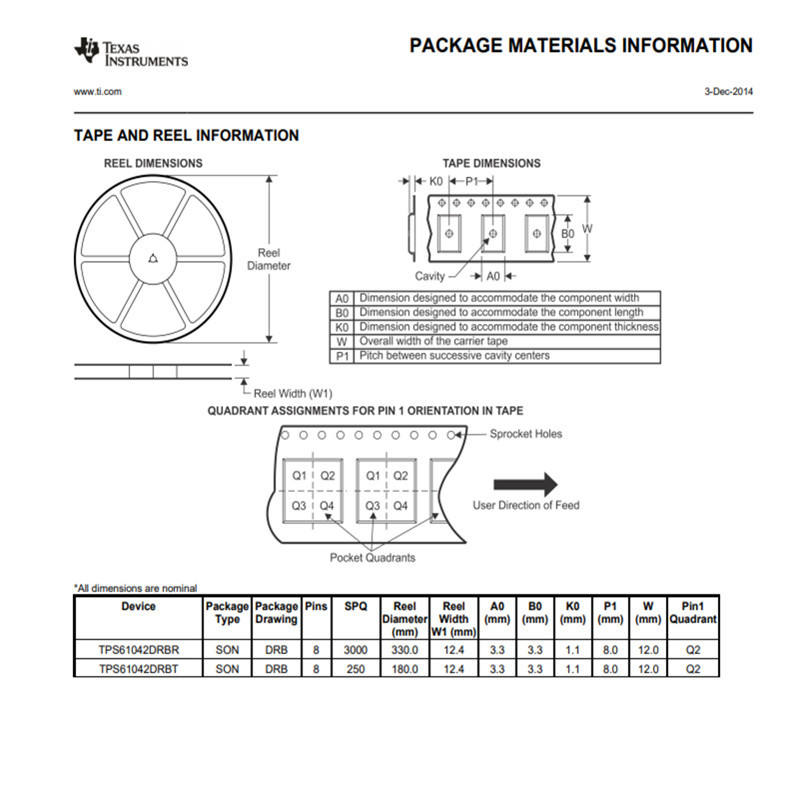 TEXAS INSTRUMENTS

PACKAGE MATERIALS INFORMATION

www.ti.com

3-Dec-2014

TAPE AND REEL INFORMATION

REEL DIMENSIONS

Reel Diameter

Reel Width (W1)

TAPE DIMENSIONS

K0 P1

B0 W

Cavity A0

| A0 | Dimension designed to accommodate the component width |
|---|---|
| B0 | Dimension designed to accommodate the component length |
| K0 | Dimension designed to accommodate the component thickness |
| W | Overall width of the carrier tape |
| P1 | Pitch between successive cavity centers |

QUADRANT ASSIGNMENTS FOR PIN 1 ORIENTATION IN TAPE

Sprocket Holes

Q1 Q2 Q3 Q4 Q1 Q2 Q3 Q4

User Direction of Feed

Pocket Quadrants

*All dimensions are nominal

| Device | Package Type | Package Drawing | Pins | SPQ | Reel Diameter (mm) | Reel Width W1 (mm) | A0 (mm) | B0 (mm) | K0 (mm) | P1 (mm) | W (mm) | Pin1 Quadrant |
|---|---|---|---|---|---|---|---|---|---|---|---|---|
| TPS61042DRBR | SON | DRB | 8 | 3000 | 330.0 | 12.4 | 3.3 | 3.3 | 1.1 | 8.0 | 12.0 | Q2 |
| TPS61042DRBT | SON | DRB | 8 | 250 | 180.0 | 12.4 | 3.3 | 3.3 | 1.1 | 8.0 | 12.0 | Q2 |