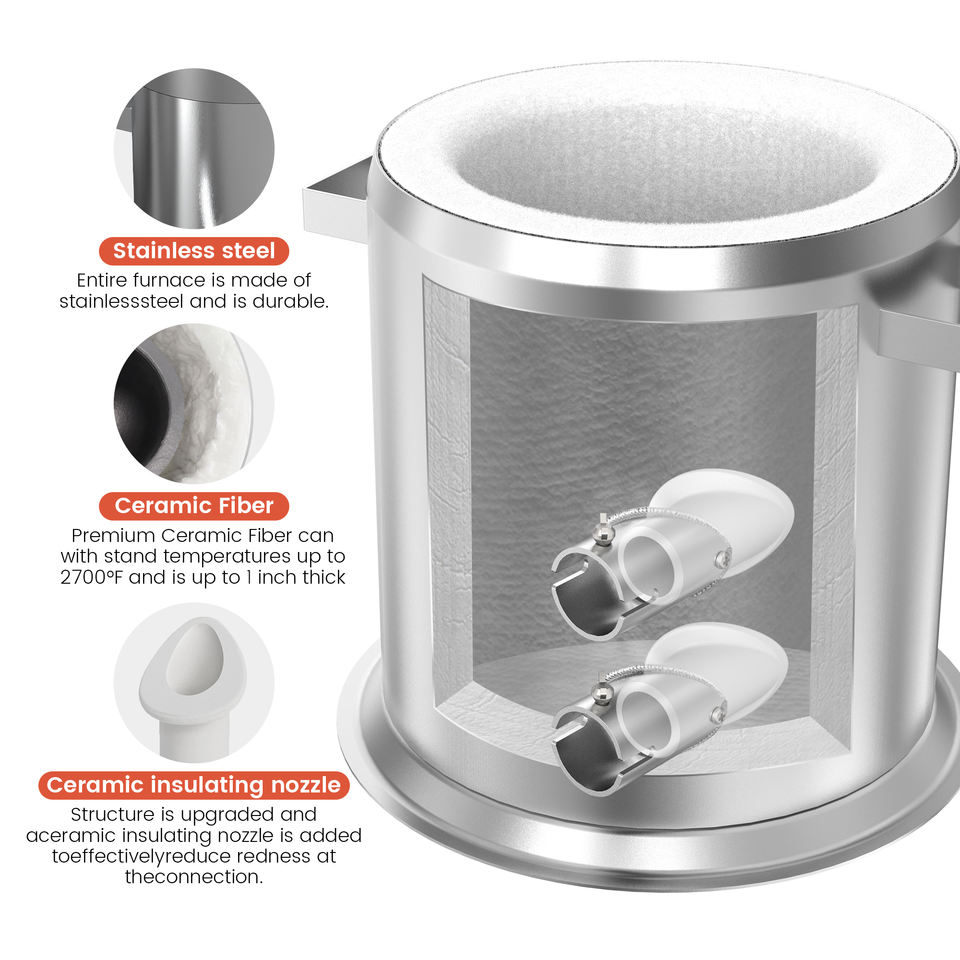 Stainless steel
Entire furnace is made of stainlesssteel and is durable.

Ceramic Fiber
Premium Ceramic Fiber can with stand temperatures up to 2700°F and is up to 1 inch thick

Ceramic insulating nozzle
Structure is upgraded and aceramic insulating nozzle is added toeffectivelyreduce redness at theconnection.