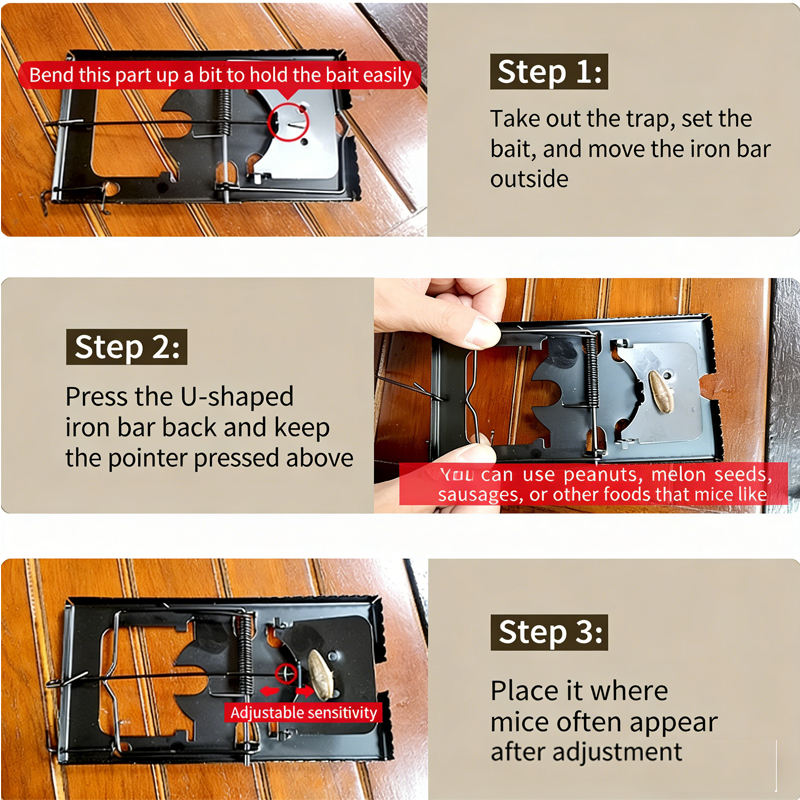 Bend this part up a bit to hold the bait easily

Step 1:

Take out the trap, set the bait, and move the iron bar outside

Step 2:

Press the U-shaped iron bar back and keep the pointer pressed above

You can use peanuts, melon seeds, sausages, or other foods that mice like

Adjustable sensitivity

Step 3:

Place it where mice often appear after adjustment