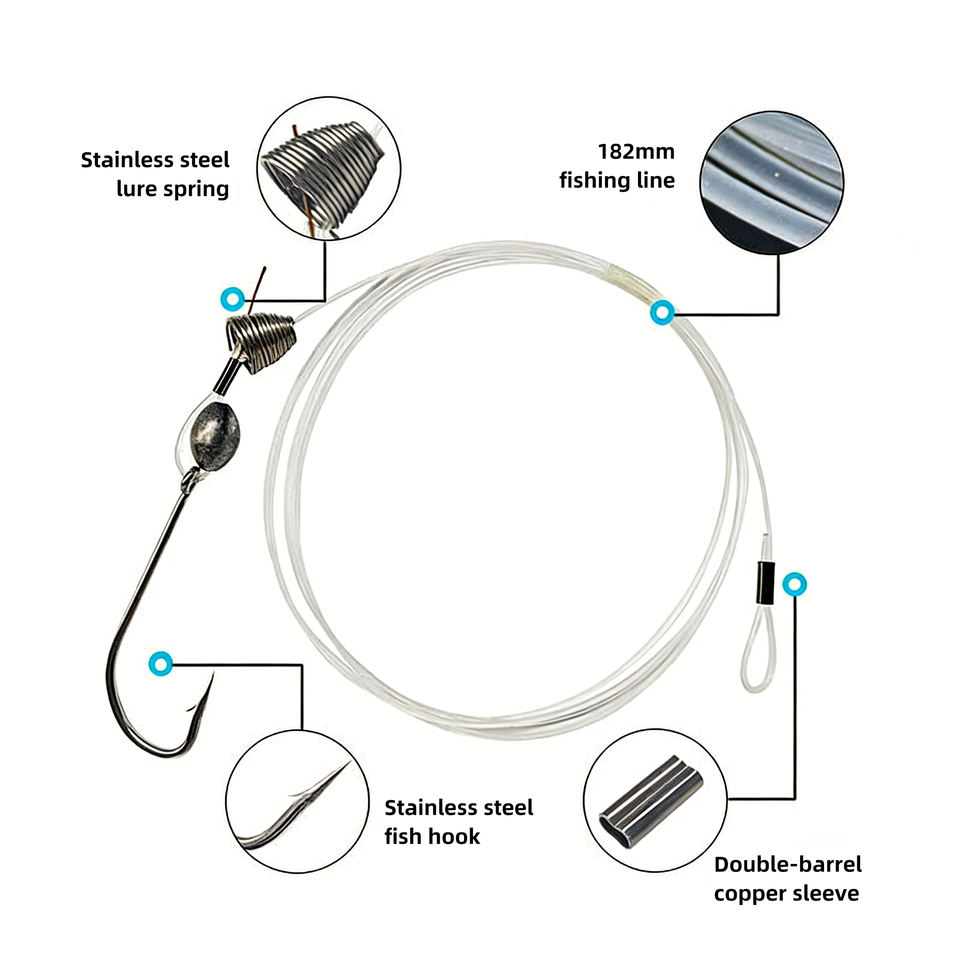 Stainless steel lure spring

182mm fishing line

Stainless steel fish hook

Double-barrel copper sleeve