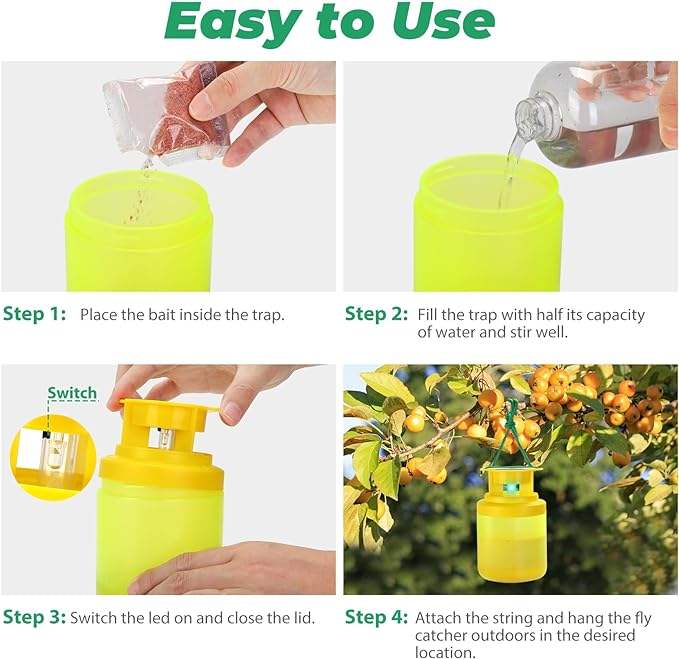 Easy to Use

Step 1: Place the bait inside the trap.

Step 2: Fill the trap with half its capacity of water and stir well.

Switch

Step 3: Switch the led on and close the lid.

Step 4: Attach the string and hang the fly catcher outdoors in the desired location.