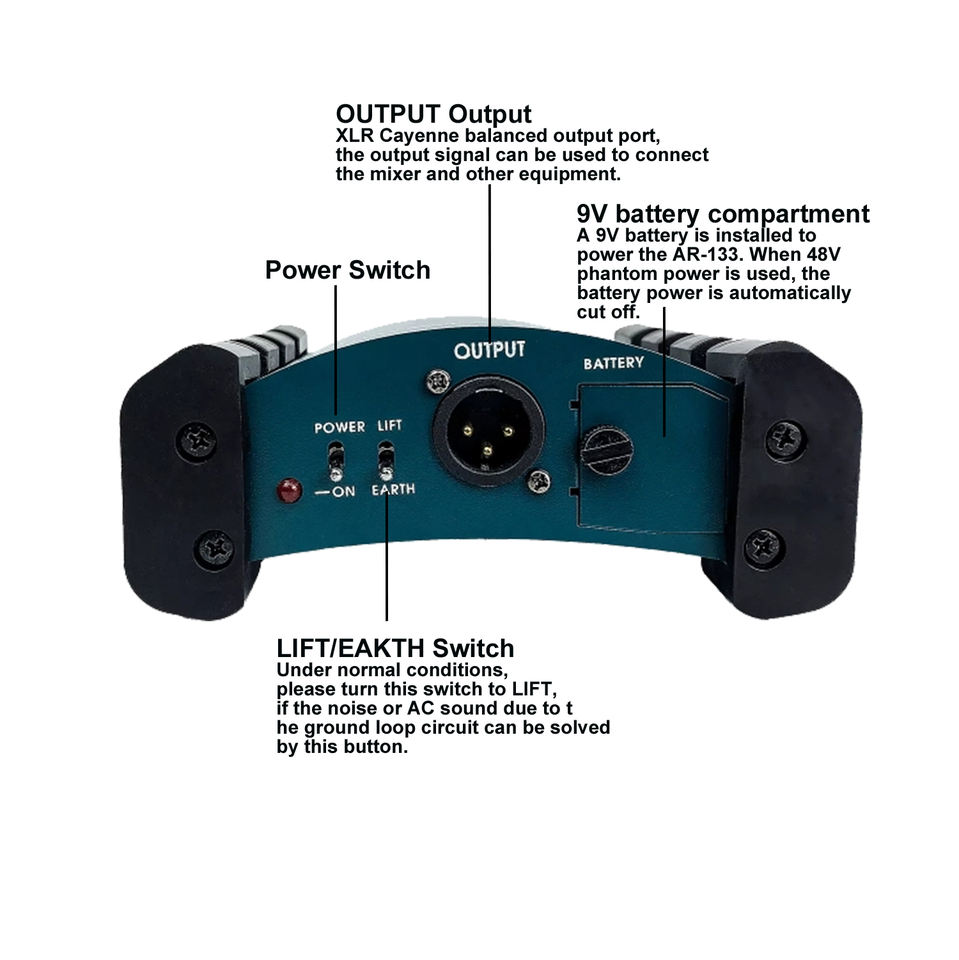 OUTPUT Output
XLR Cayenne balanced output port, the output signal can be used to connect the mixer and other equipment.

9V battery compartment
A 9V battery is installed to power the AR-133. When 48V phantom power is used, the battery power is automatically cut off.

Power Switch

OUTPUT

BATTERY

POWER LIFT

—ON EARTH

LIFT/EAKTH Switch
Under normal conditions, please turn this switch to LIFT, if the noise or AC sound due to t he ground loop circuit can be solved by this button.