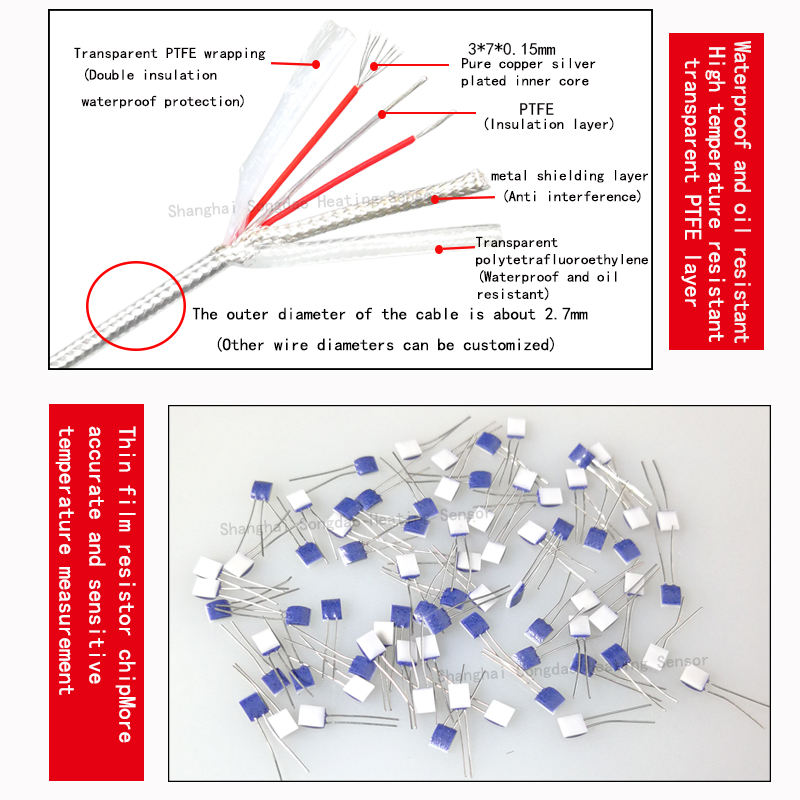 Transparent PTFE wrapping
(Double insulation
waterproof protection)

3*7*0.15mm
Pure copper silver
plated inner core

PTFE
(Insulation layer)

metal shielding layer
(Anti interference)

Shanghai Songdao Heating Sensor

Transparent
polytetrafluoroethylene
(Waterproof and oil
resistant)

The outer diameter of the cable is about 2.7mm

(Other wire diameters can be customized)

Waterproof and oil resistant
High temperature resistant
transparent PTFE layer

Thin film resistor chipMore
accurate and sensitive
temperature measurement

Shanghai Songdao Heating Sensor

Shanghai Songdao Heating Sensor