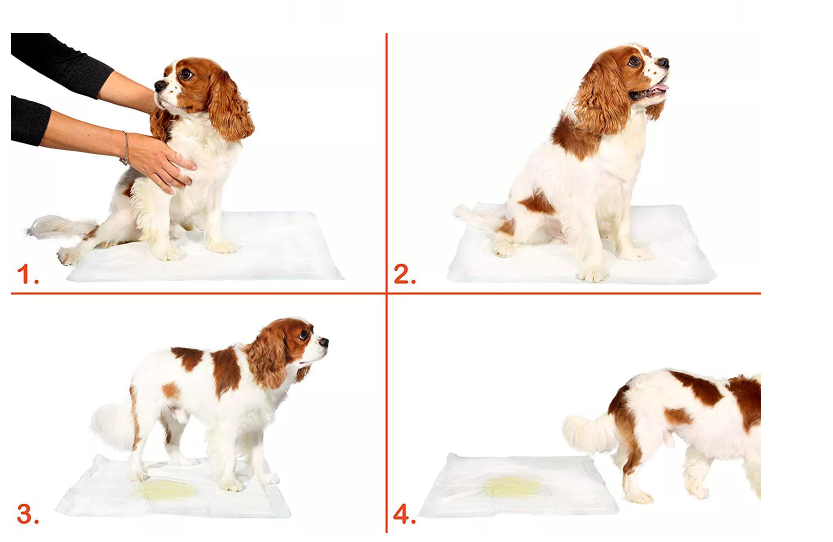 1.

2.

3.

4.