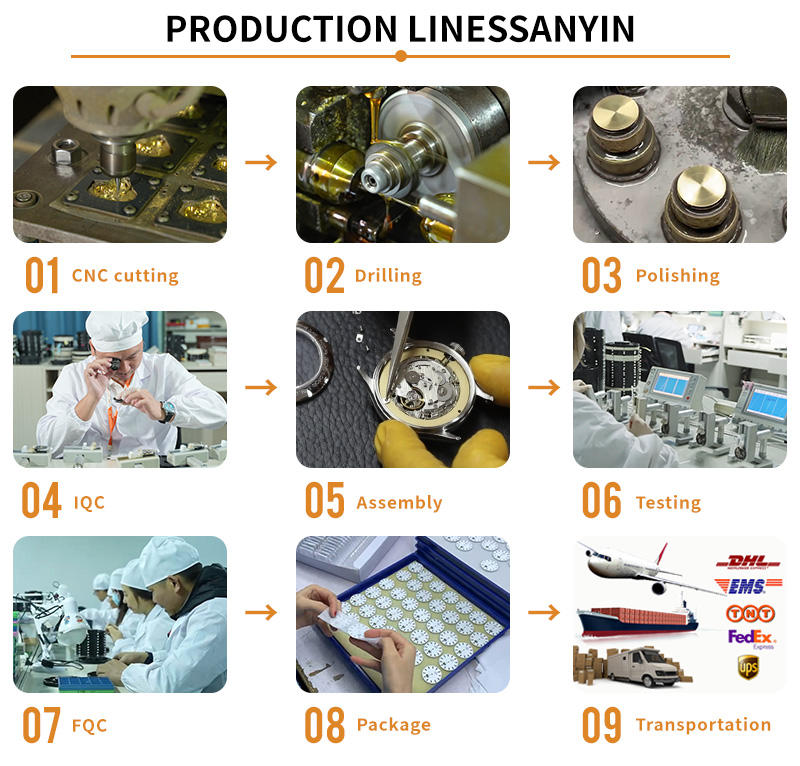 PRODUCTION LINESSANYIN

01 CNC cutting

02 Drilling

03 Polishing

04 IQC

05 Assembly

06 Testing

07 FQC

08 Package

DHL
EMS
TNT
FedEx Express
ups

09 Transportation