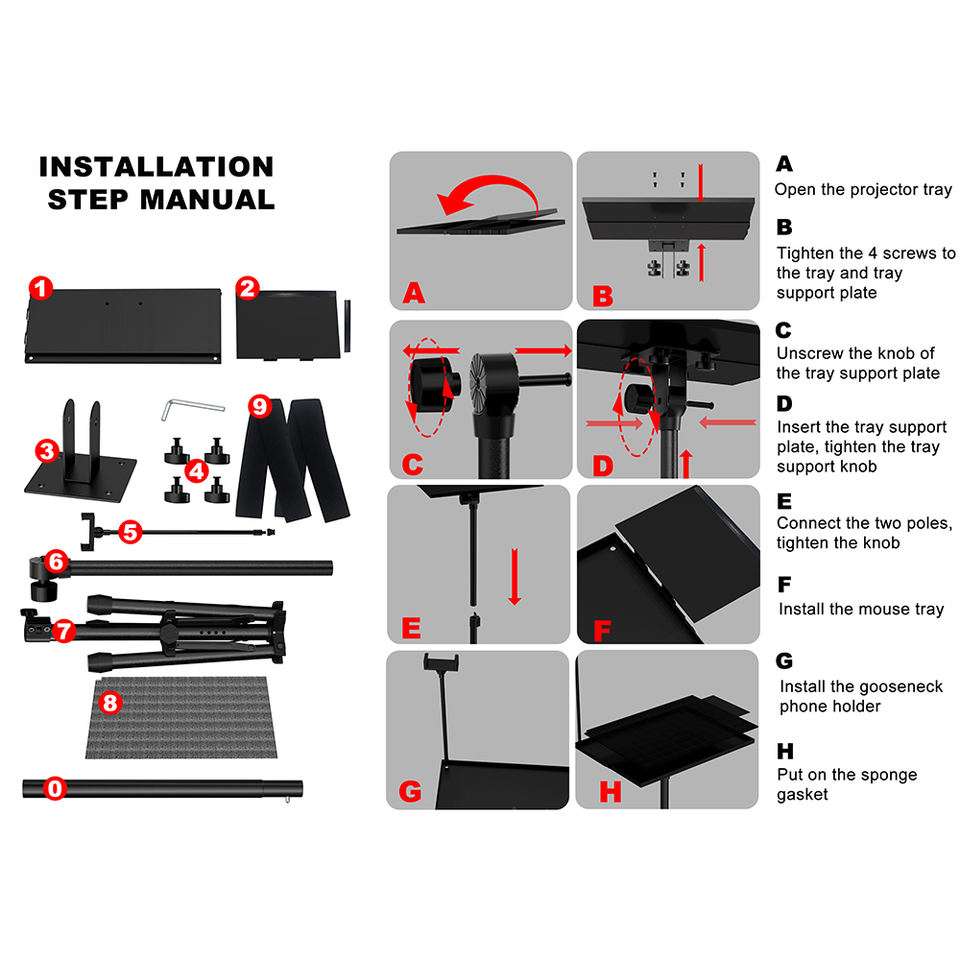 INSTALLATION STEP MANUAL

1
2
3
4
9
5
6
7
8
0

A
B
C
D
E
F
G
H

A
Open the projector tray

B
Tighten the 4 screws to the tray and tray support plate

C
Unscrew the knob of the tray support plate

D
Insert the tray support plate, tighten the tray support knob

E
Connect the two poles, tighten the knob

F
Install the mouse tray

G
Install the gooseneck phone holder

H
Put on the sponge gasket