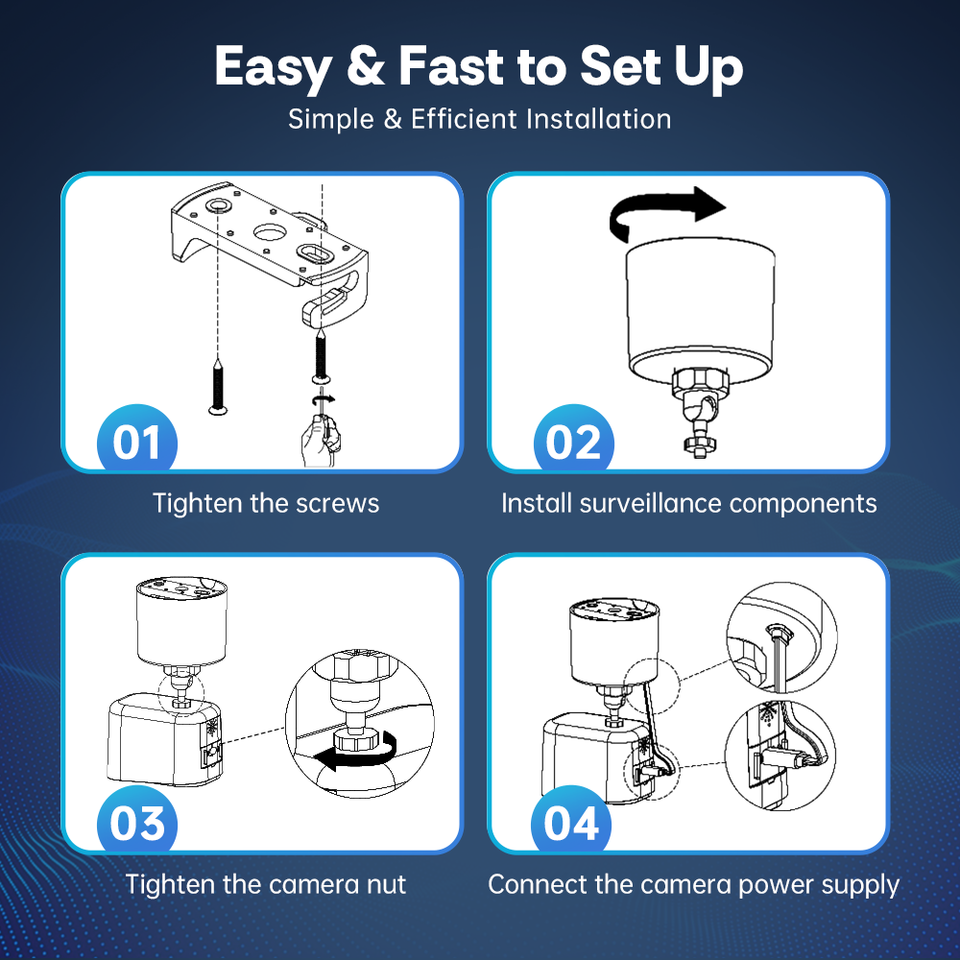 Easy & Fast to Set Up
Simple & Efficient Installation

01
Tighten the screws

02
Install surveillance components

03
Tighten the camera nut

04
Connect the camera power supply