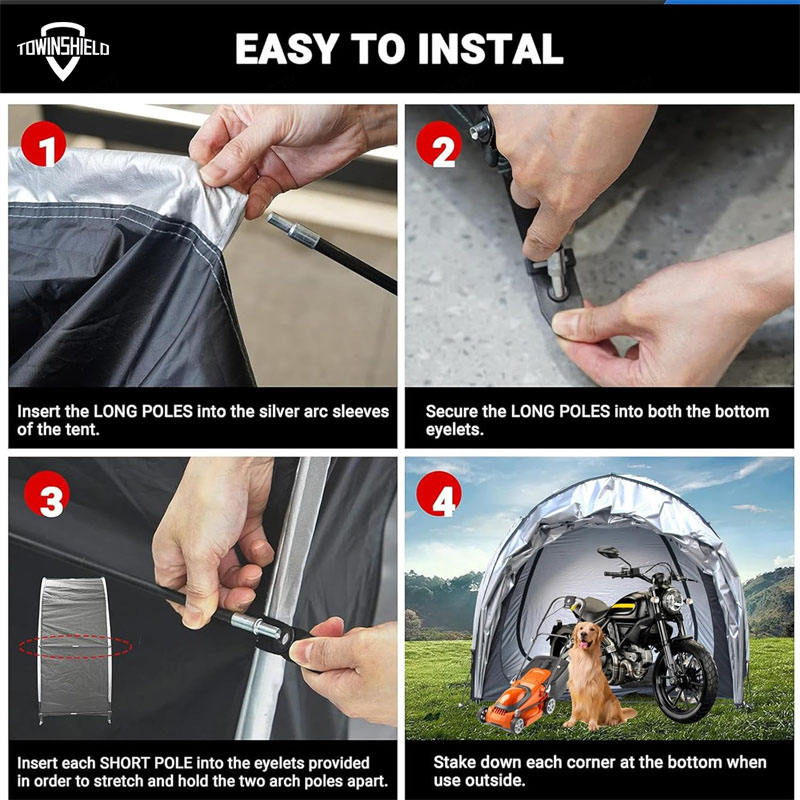 TOWINSHIELD

EASY TO INSTAL

1

Insert the LONG POLES into the silver arc sleeves of the tent.

2

Secure the LONG POLES into both the bottom eyelets.

3

Insert each SHORT POLE into the eyelets provided in order to stretch and hold the two arch poles apart.

4

Stake down each corner at the bottom when use outside.