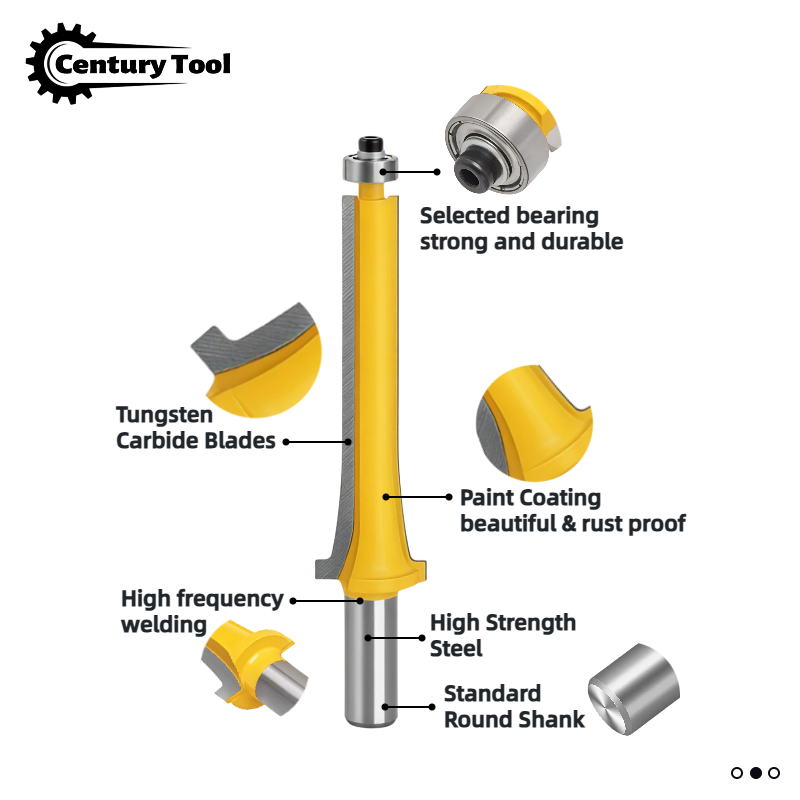 Century Tool

Selected bearing
strong and durable

Tungsten
Carbide Blades

Paint Coating
beautiful & rust proof

High frequency
welding

High Strength
Steel

Standard
Round Shank