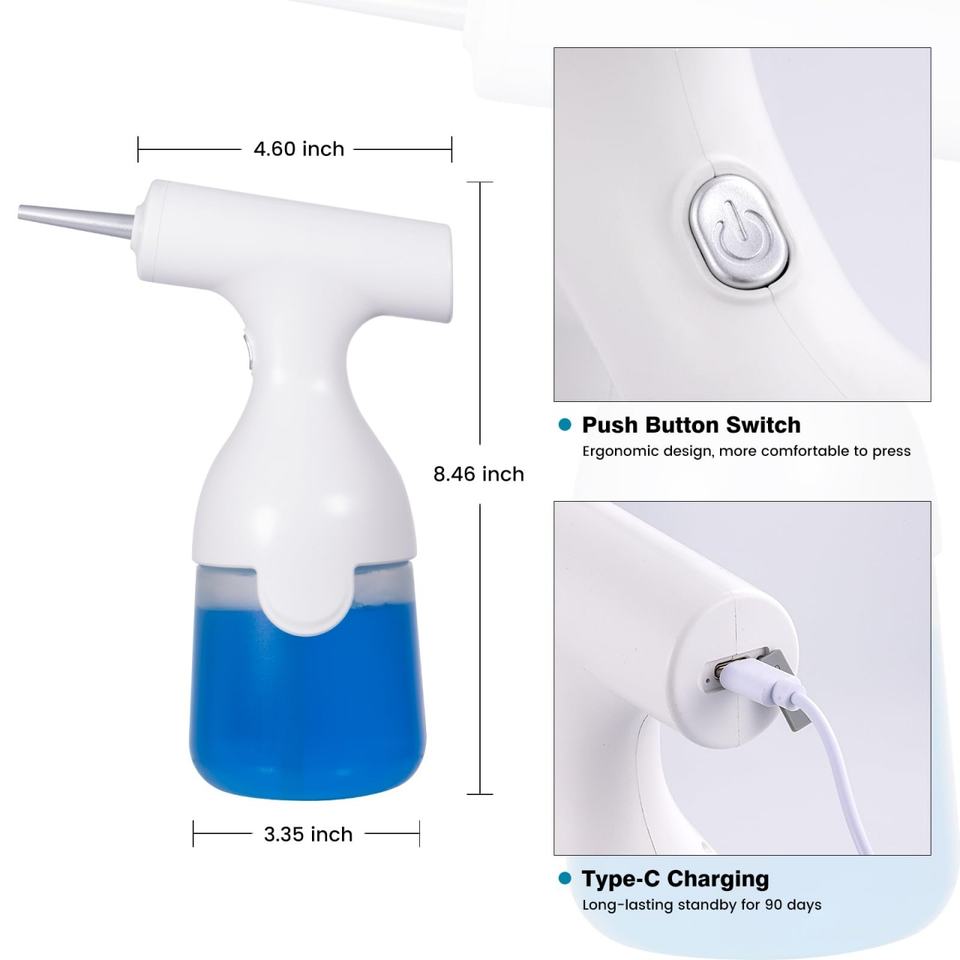 4.60 inch

8.46 inch

3.35 inch

Push Button Switch
Ergonomic design, more comfortable to press

Type-C Charging
Long-lasting standby for 90 days