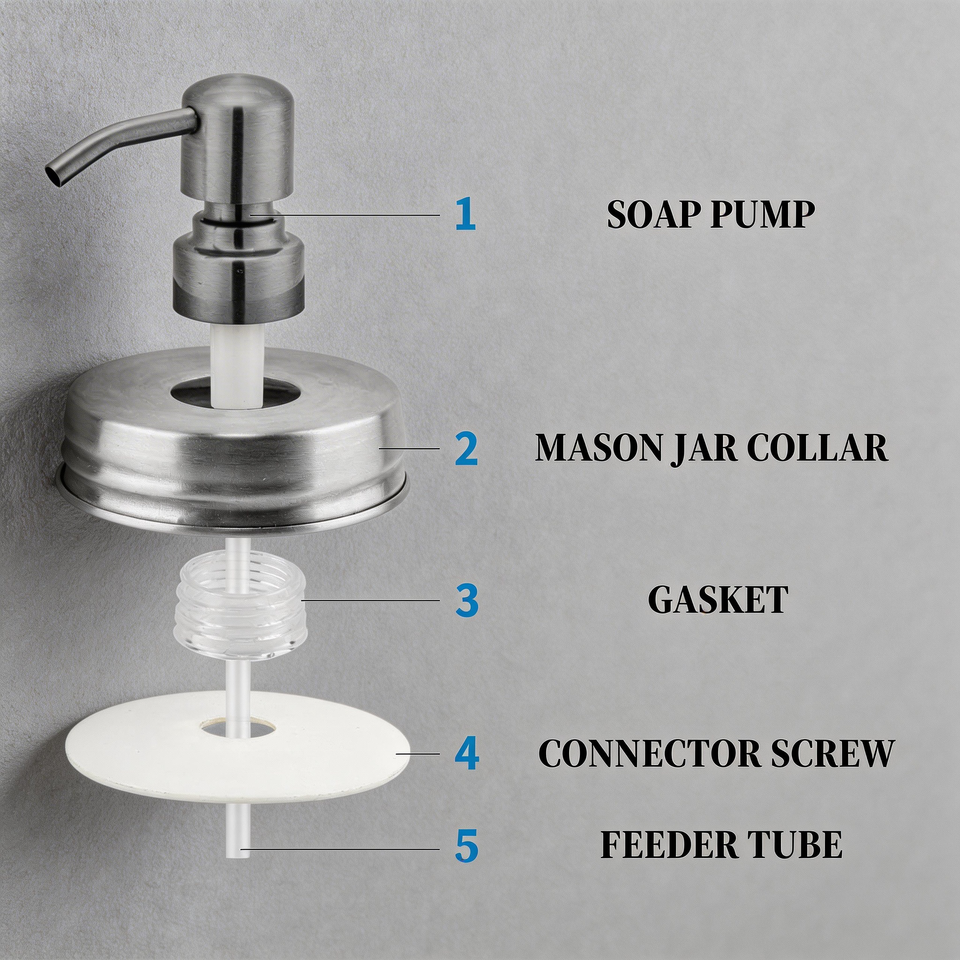 1 SOAP PUMP

2 MASON JAR COLLAR

3 GASKET

4 CONNECTOR SCREW

5 FEEDER TUBE