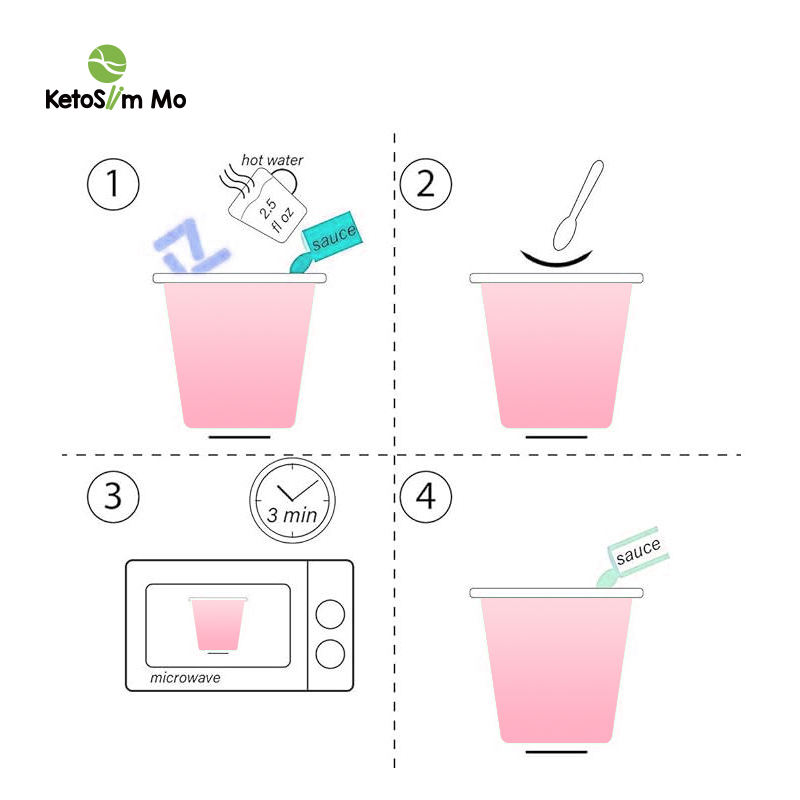 KetoSlim Mo

1
hot water
2.5 fl oz
sauce

2

3
3 min
microwave

4
sauce