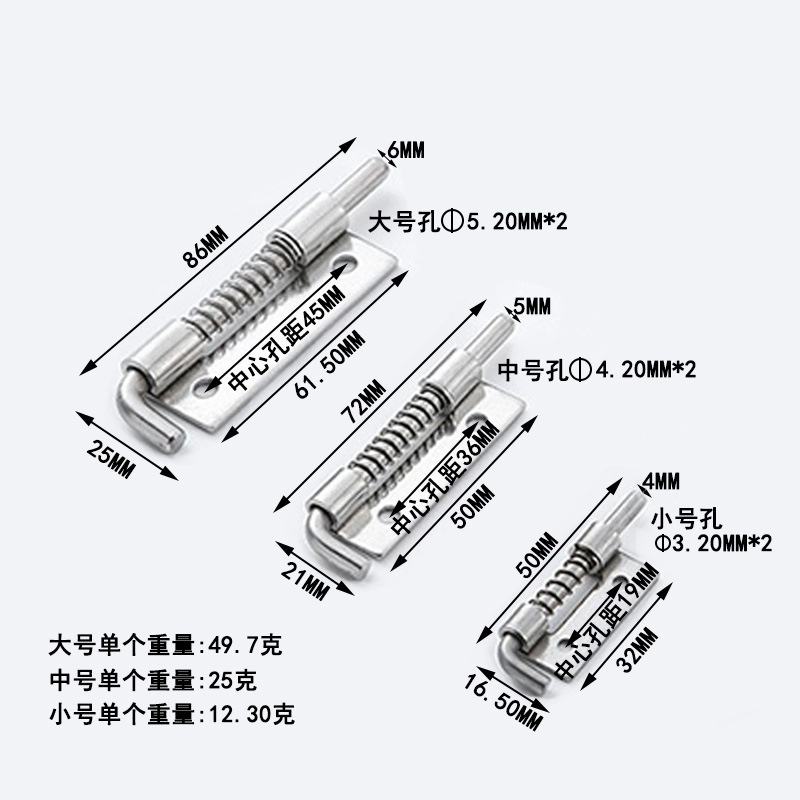 6MM
大号孔Φ5.20MM*2
86MM
中心孔距45MM
61.50MM
25MM

5MM
中号孔Φ4.20MM*2
72MM
中心孔距36MM
50MM
21MM

4MM
小号孔
Φ3.20MM*2
50MM
中心孔距19MM
32MM
16.50MM

大号单个重量:49.7克
中号单个重量:25克
小号单个重量:12.30克