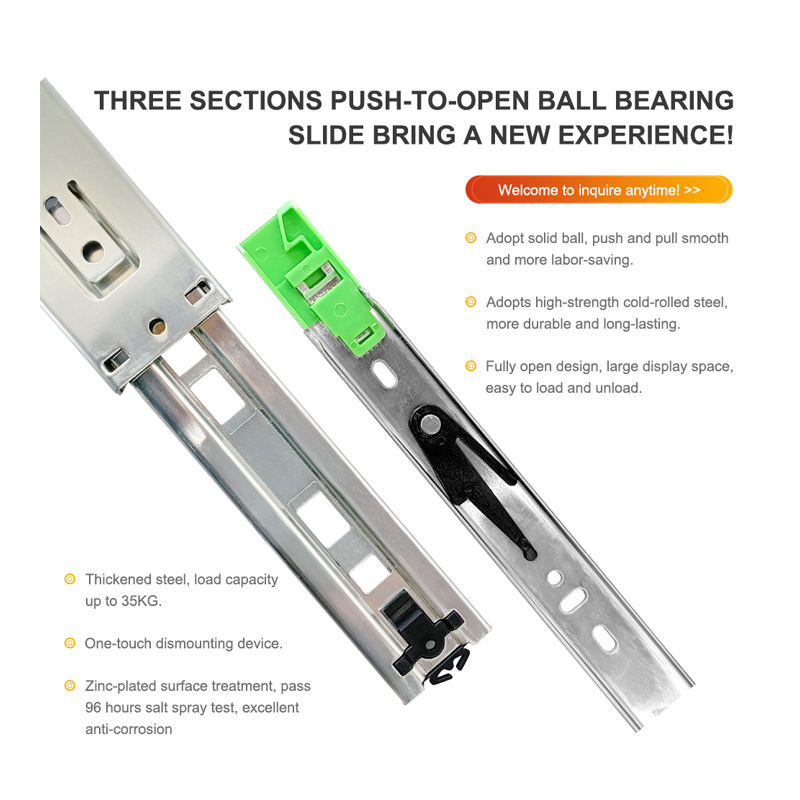 THREE SECTIONS PUSH-TO-OPEN BALL BEARING SLIDE BRING A NEW EXPERIENCE!

Welcome to inquire anytime! >>

Adopt solid ball, push and pull smooth and more labor-saving.

Adopts high-strength cold-rolled steel, more durable and long-lasting.

Fully open design, large display space, easy to load and unload.

Thickened steel, load capacity up to 35KG.

One-touch dismounting device.

Zinc-plated surface treatment, pass 96 hours salt spray test, excellent anti-corrosion