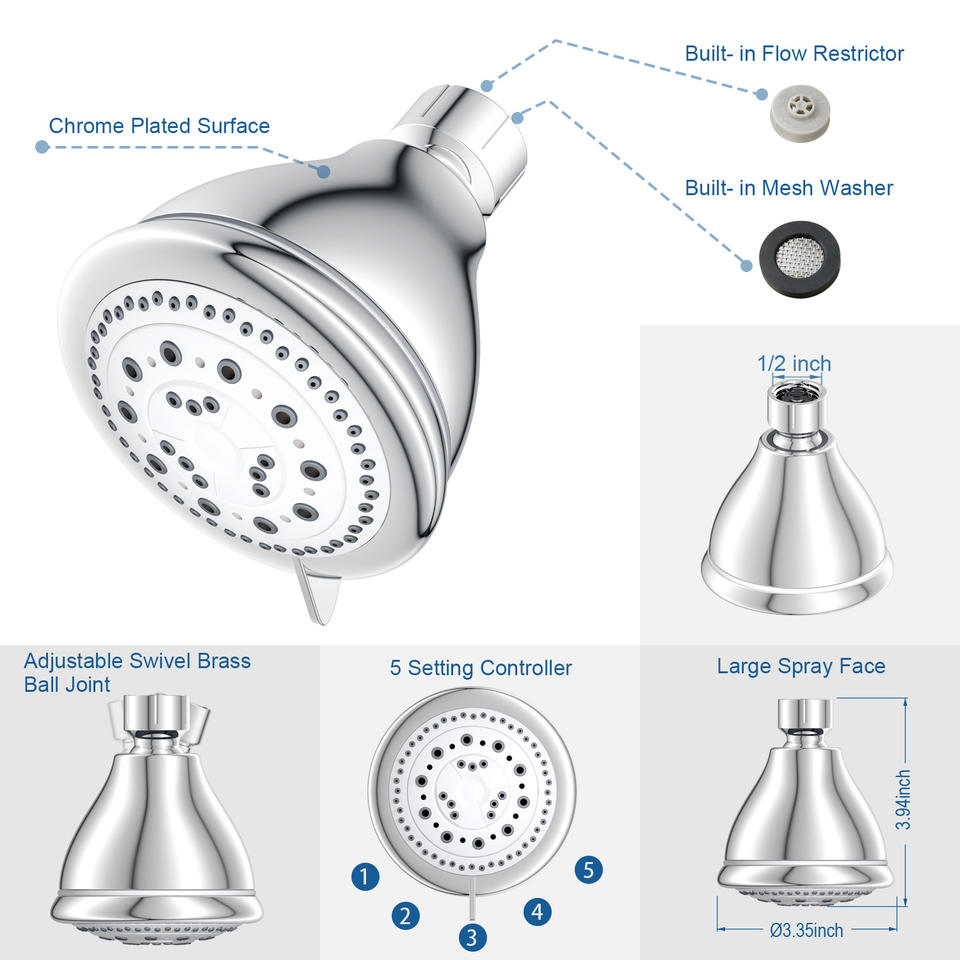 Chrome Plated Surface

Built- in Flow Restrictor

Built- in Mesh Washer

1/2 inch

Adjustable Swivel Brass Ball Joint

5 Setting Controller

1
2
3
4
5

Large Spray Face

3.94inch

Ø3.35inch