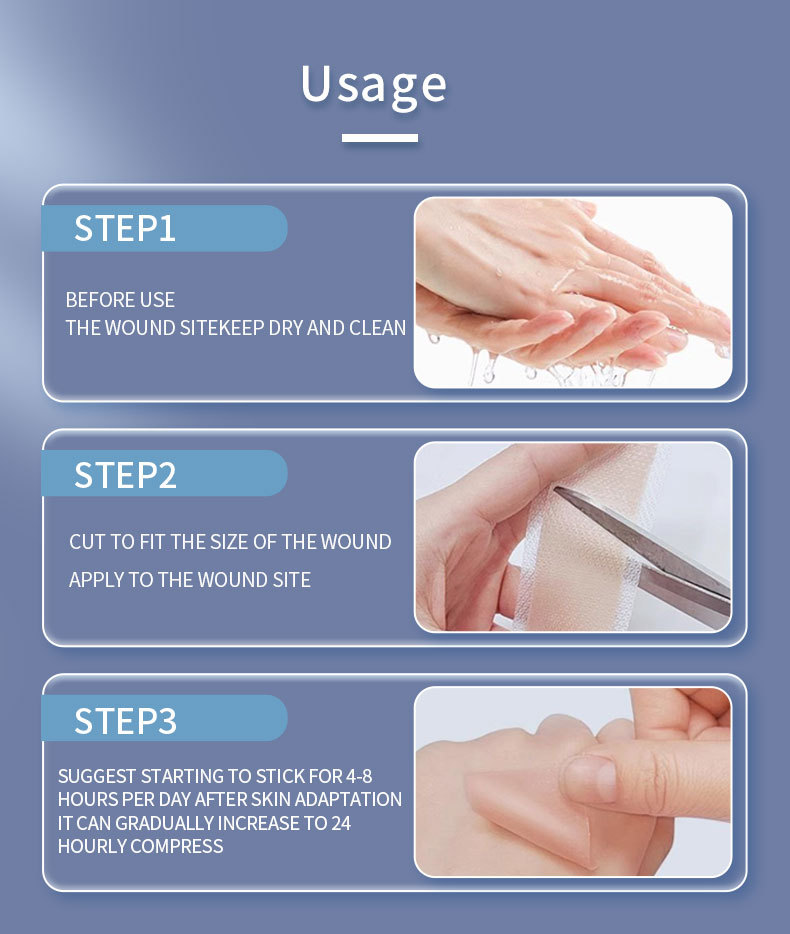 Usage

STEP1

BEFORE USE
THE WOUND SITEKEEP DRY AND CLEAN

STEP2

CUT TO FIT THE SIZE OF THE WOUND
APPLY TO THE WOUND SITE

STEP3

SUGGEST STARTING TO STICK FOR 4-8 HOURS PER DAY AFTER SKIN ADAPTATION IT CAN GRADUALLY INCREASE TO 24 HOURLY COMPRESS