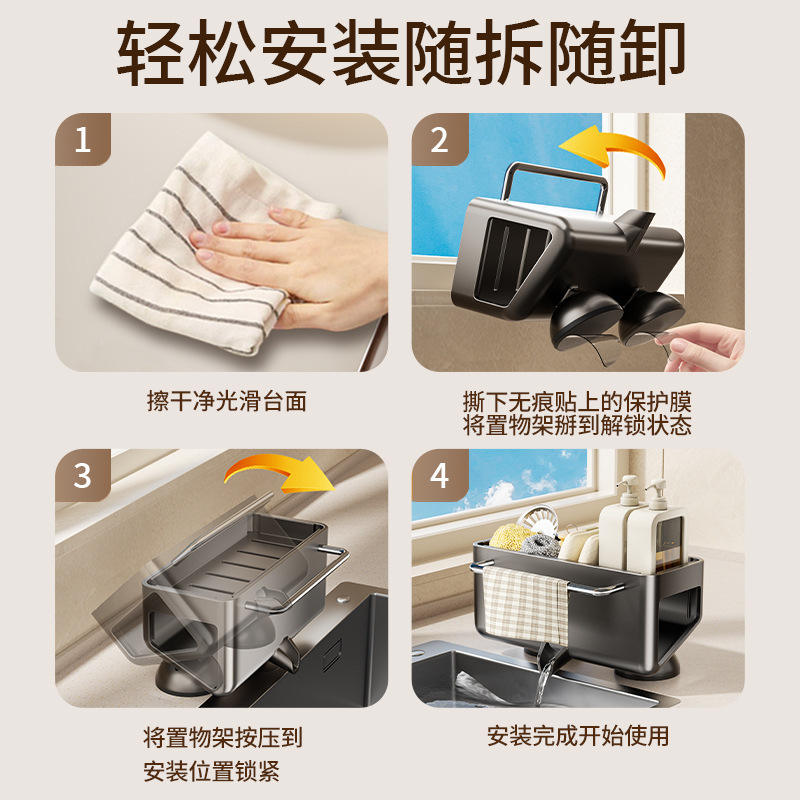 轻松安装随拆随卸

1

擦干净光滑台面

2

撕下无痕贴上的保护膜
将置物架掰到解锁状态

3

将置物架按压到
安装位置锁紧

4

安装完成开始使用