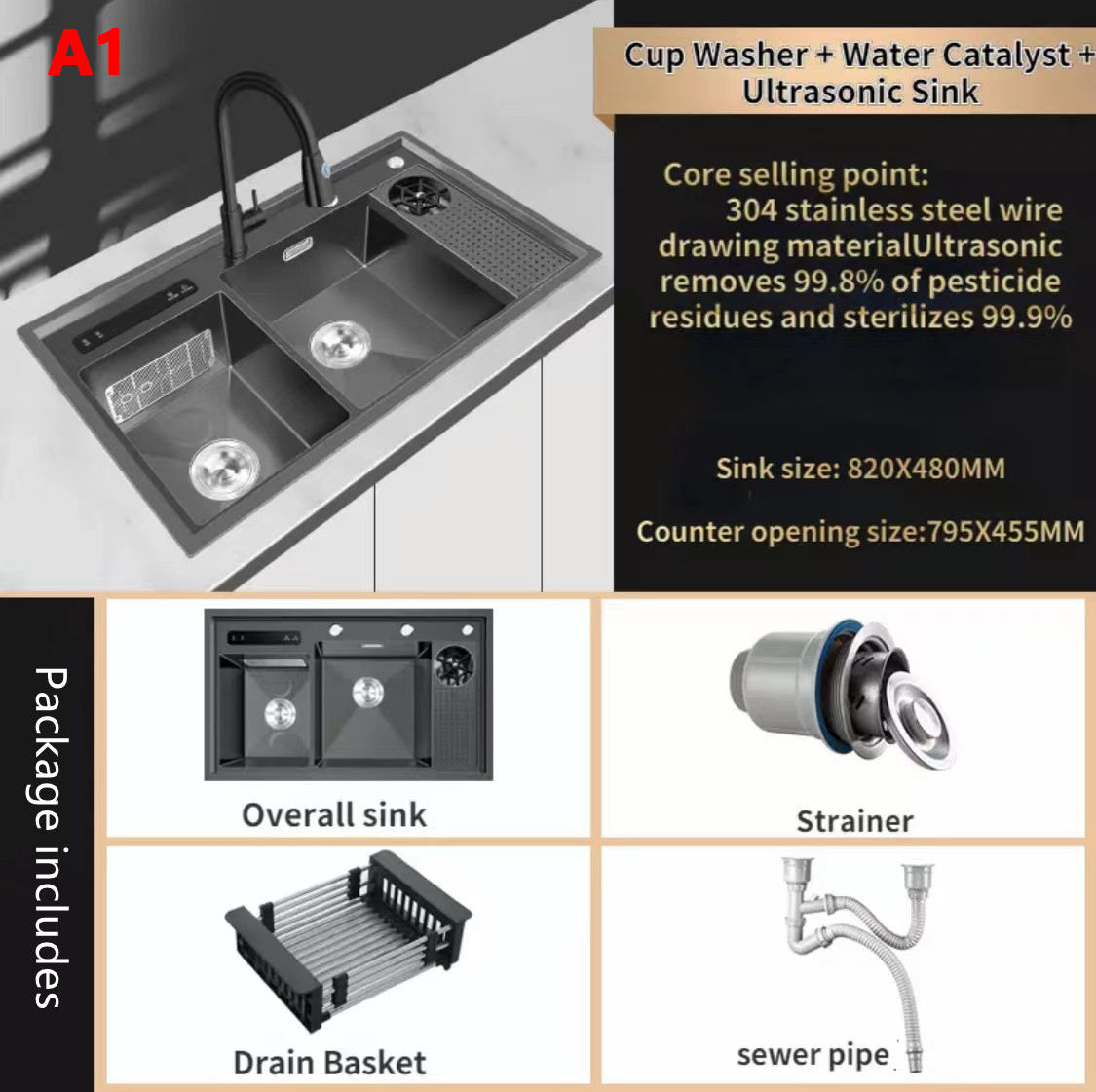 A1

Cup Washer + Water Catalyst + Ultrasonic Sink

Core selling point:
304 stainless steel wire drawing materialUltrasonic removes 99.8% of pesticide residues and sterilizes 99.9%

Sink size: 820X480MM

Counter opening size:795X455MM

Package includes

Overall sink

Strainer

Drain Basket

sewer pipe