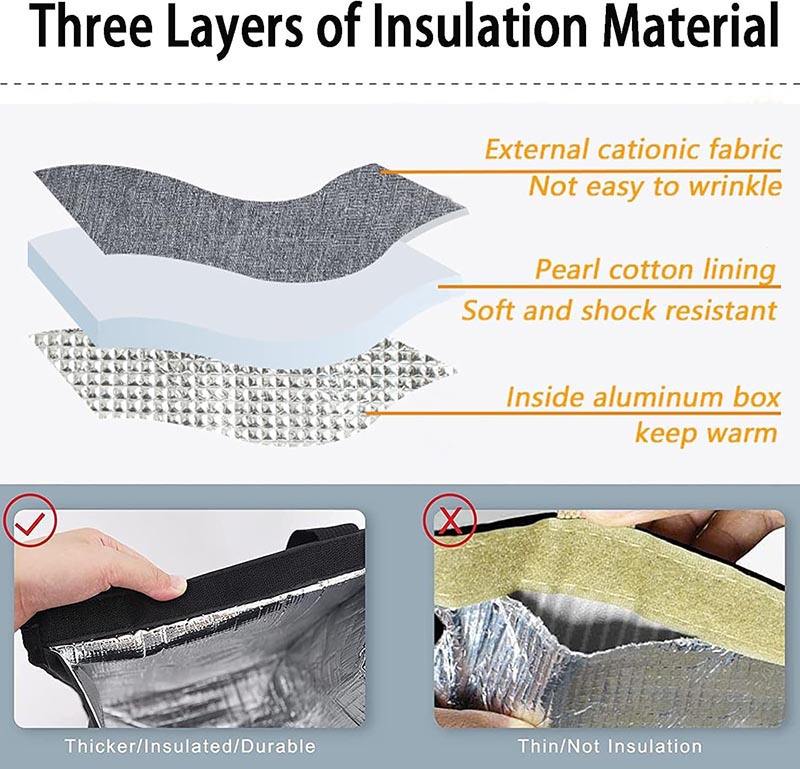 Three Layers of Insulation Material

External cationic fabric
Not easy to wrinkle

Pearl cotton lining
Soft and shock resistant

Inside aluminum box
keep warm

Thicker/Insulated/Durable

Thin/Not Insulation