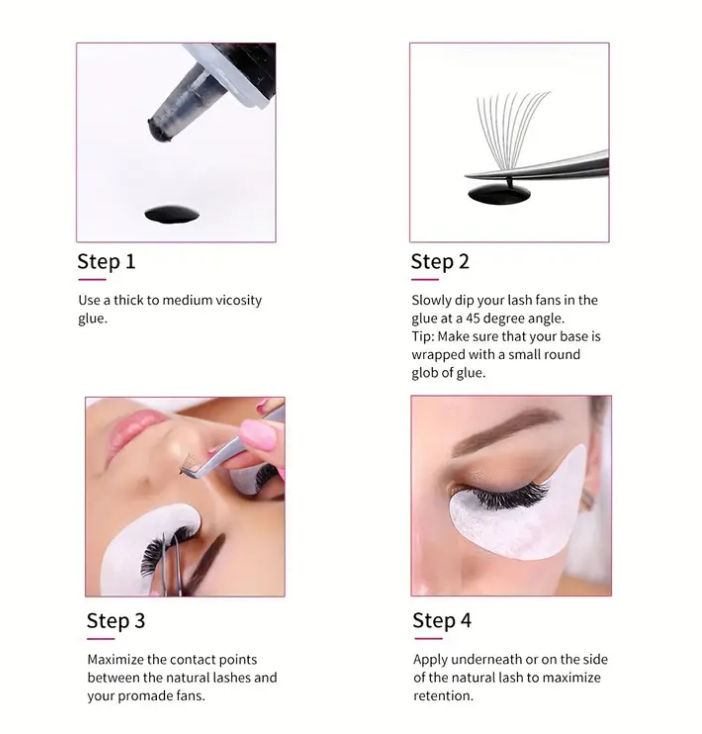 Step 1

Use a thick to medium vicosity glue.

Step 2

Slowly dip your lash fans in the glue at a 45 degree angle.
Tip: Make sure that your base is wrapped with a small round glob of glue.

Step 3

Maximize the contact points between the natural lashes and your promade fans.

Step 4

Apply underneath or on the side of the natural lash to maximize retention.