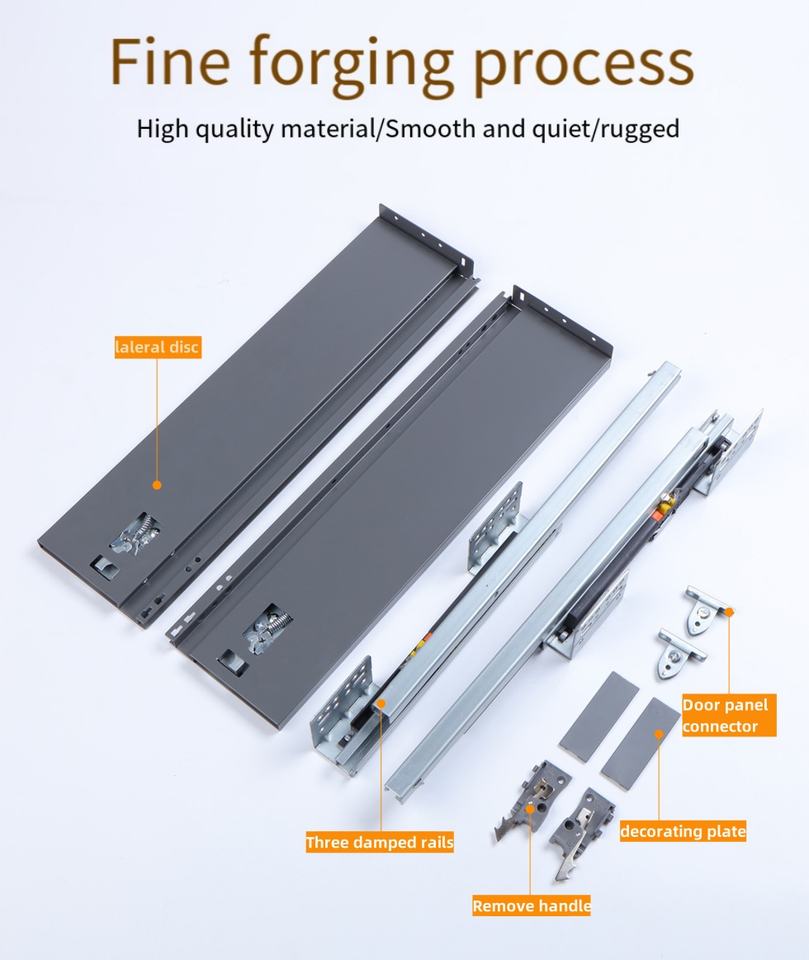 Fine forging process

High quality material/Smooth and quiet/rugged

laleral disc

Door panel connector

Three damped rails

decorating plate

Remove handle