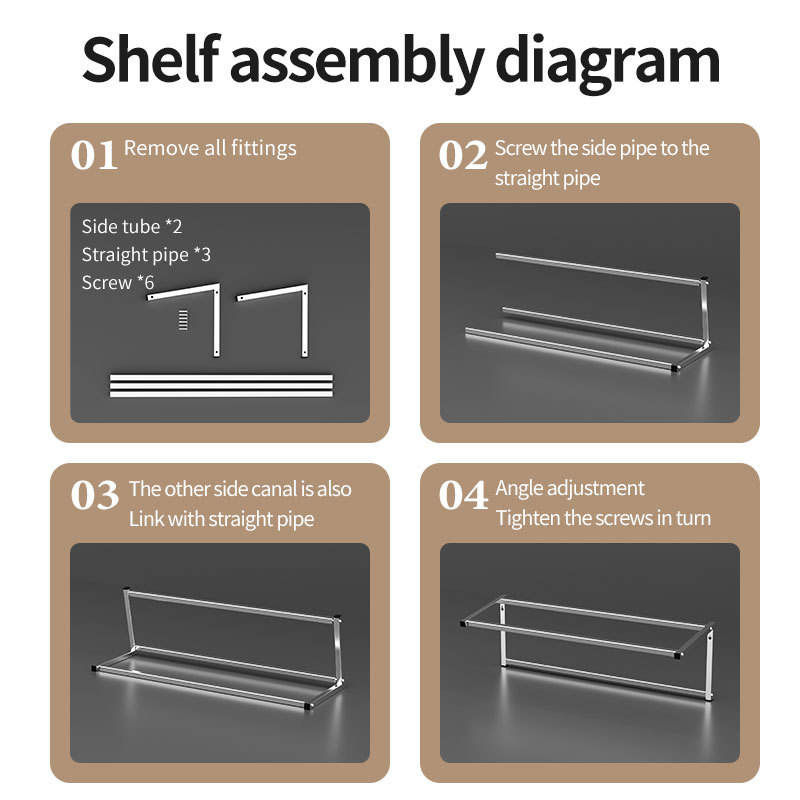 Shelf assembly diagram

01 Remove all fittings

Side tube *2
Straight pipe *3
Screw *6

02 Screw the side pipe to the straight pipe

03 The other side canal is also Link with straight pipe

04 Angle adjustment
Tighten the screws in turn