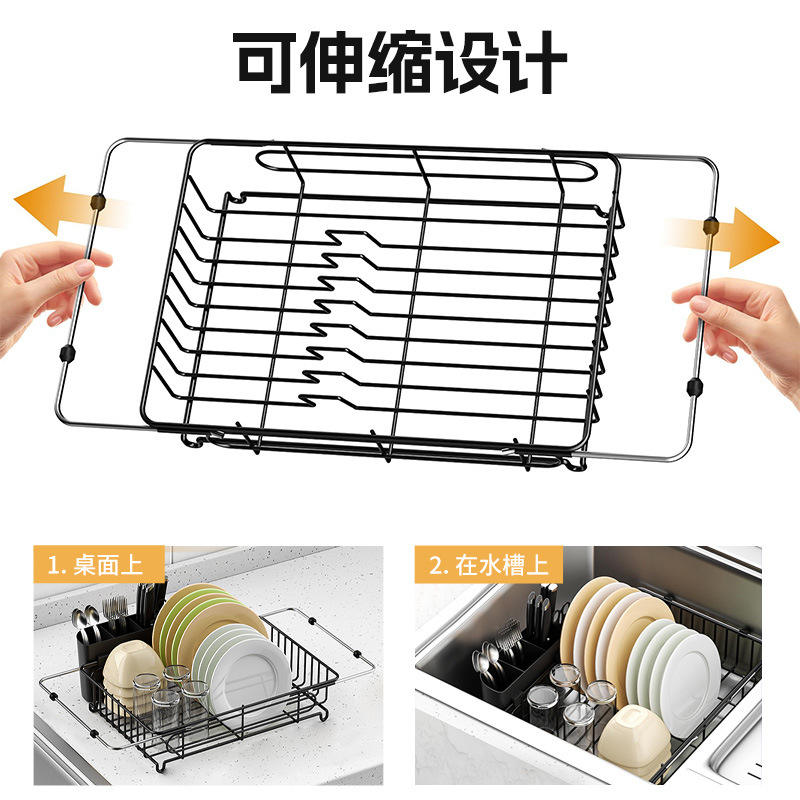 可伸缩设计

1. 桌面上

2. 在水槽上