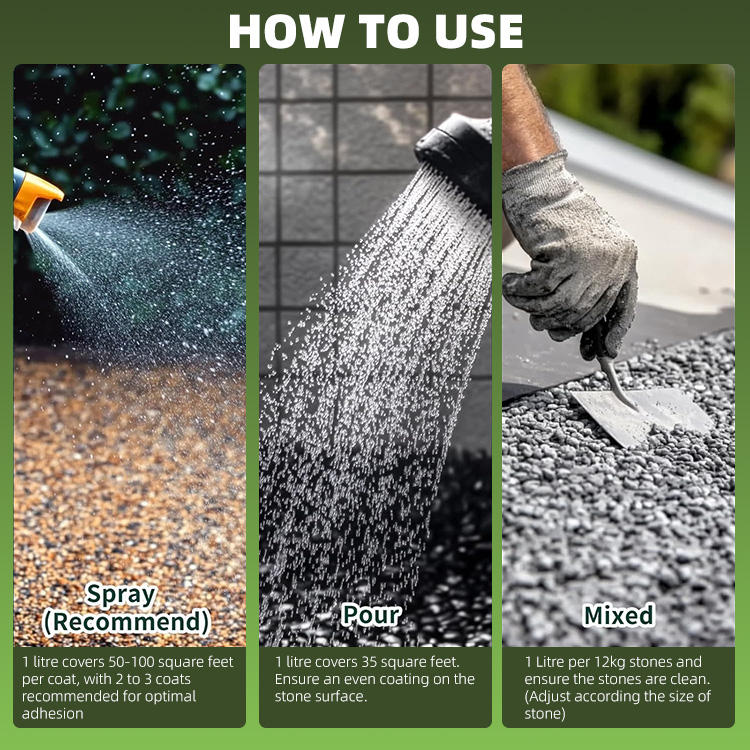 HOW TO USE

Spray (Recommend)

1 litre covers 50-100 square feet per coat, with 2 to 3 coats recommended for optimal adhesion

Pour

1 litre covers 35 square feet. Ensure an even coating on the stone surface.

Mixed

1 Litre per 12kg stones and ensure the stones are clean. (Adjust according the size of stone)