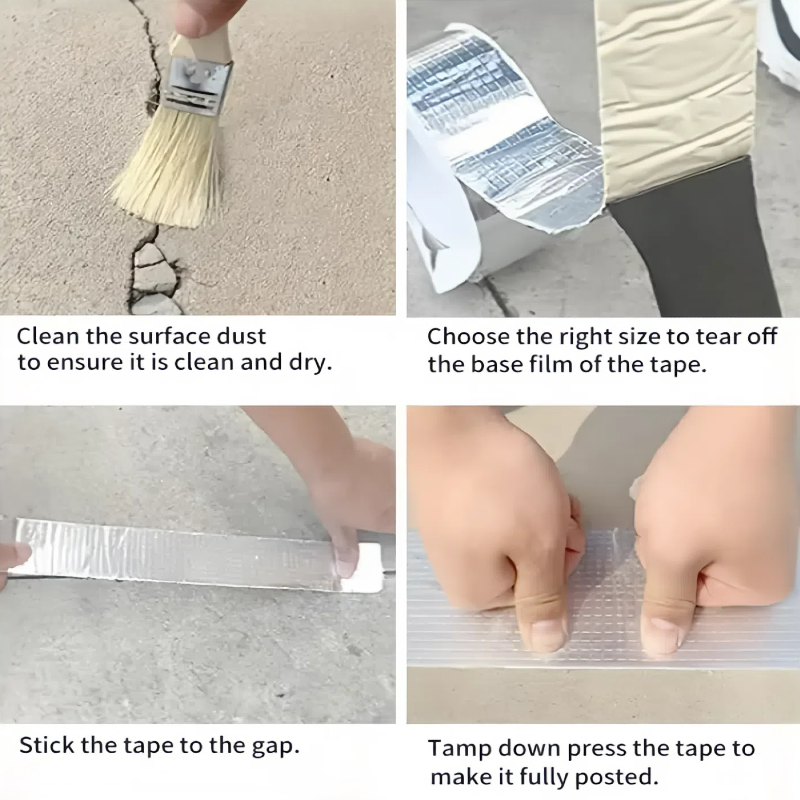 Clean the surface dust to ensure it is clean and dry.

Choose the right size to tear off the base film of the tape.

Stick the tape to the gap.

Tamp down press the tape to make it fully posted.