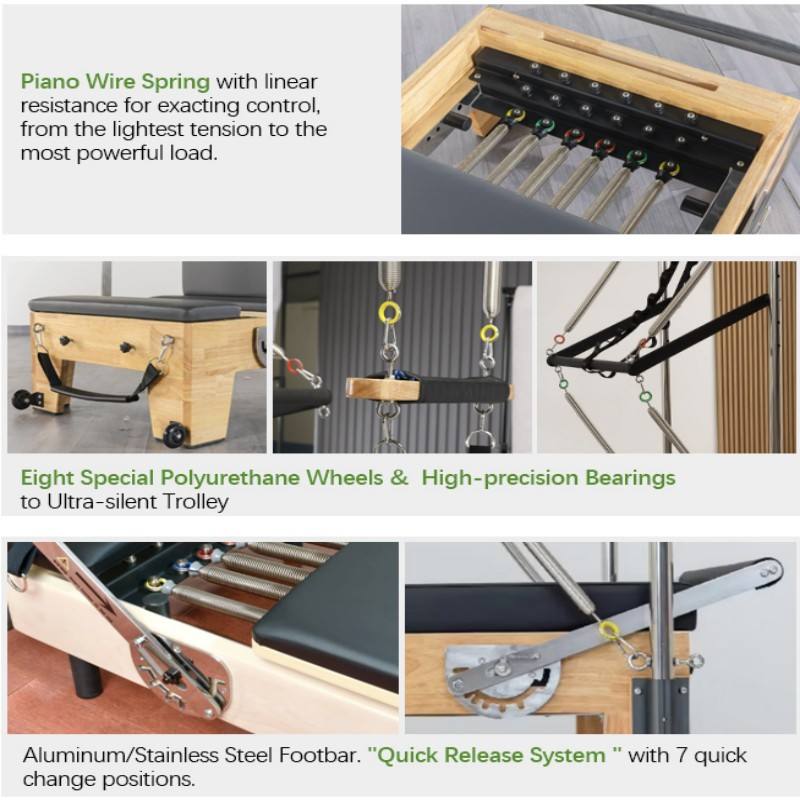 Piano Wire Spring with linear resistance for exacting control, from the lightest tension to the most powerful load.

Eight Special Polyurethane Wheels &  High-precision Bearings to Ultra-silent Trolley

Aluminum/Stainless Steel Footbar. "Quick Release System " with 7 quick change positions.